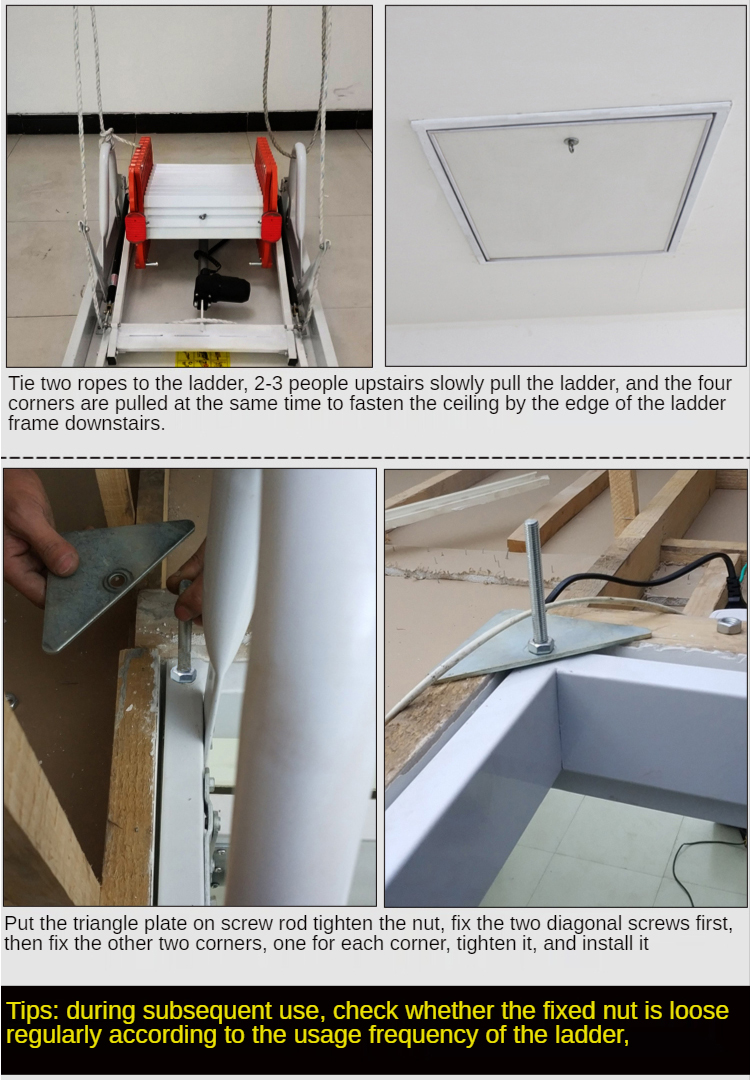 Tie two ropes to the ladder, 2-3 people upstairs slowly pull the ladder, and the four corners are pulled at the same time to fasten the ceiling by the edge of the ladder frame downstairs.

Put the triangle plate on screw rod tighten the nut, fix the two diagonal screws first, then fix the other two corners, one for each corner, tighten it, and install it

Tips: during subsequent use, check whether the fixed nut is loose regularly according to the usage frequency of the ladder,