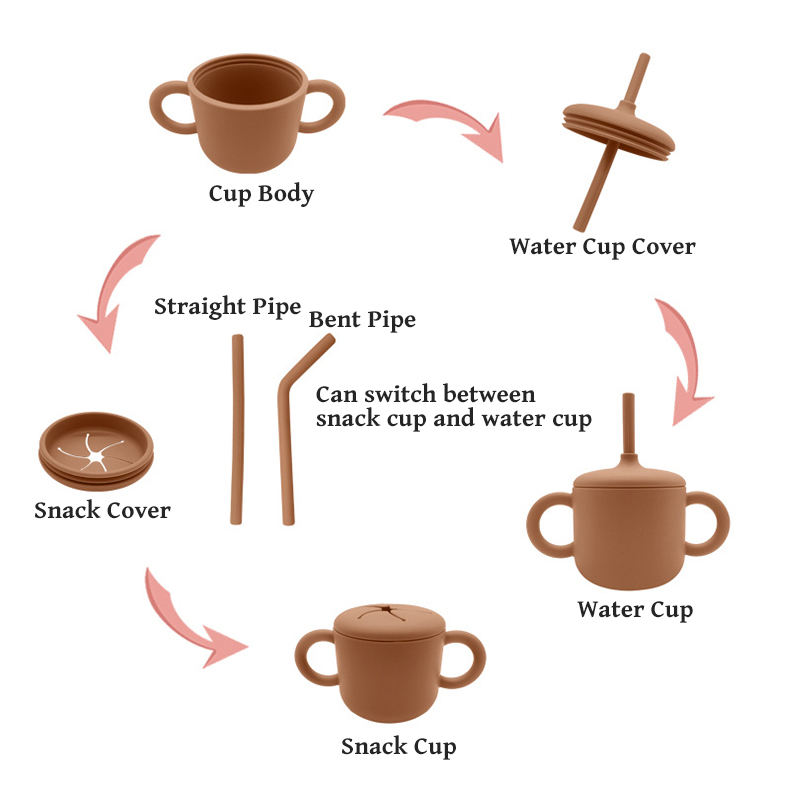 Cup Body

Water Cup Cover

Straight Pipe

Bent Pipe

Can switch between snack cup and water cup

Snack Cover

Water Cup

Snack Cup