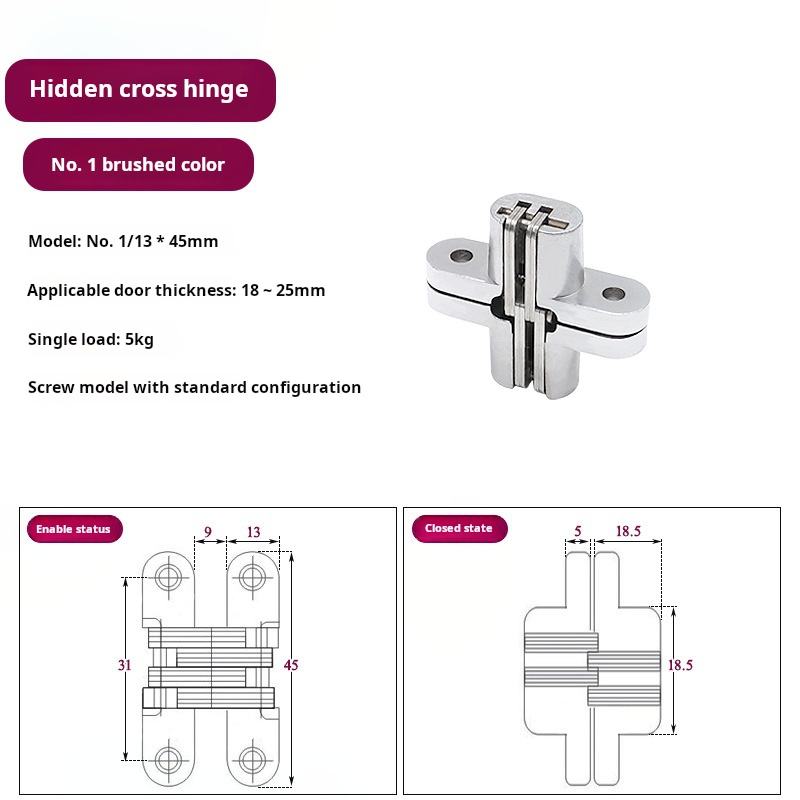 Hidden cross hinge

No. 1 brushed color

Model: No. 1/13 * 45mm

Applicable door thickness: 18 ~ 25mm

Single load: 5kg

Screw model with standard configuration

Enable status

9

13

31

45

Closed state

5

18.5

18.5