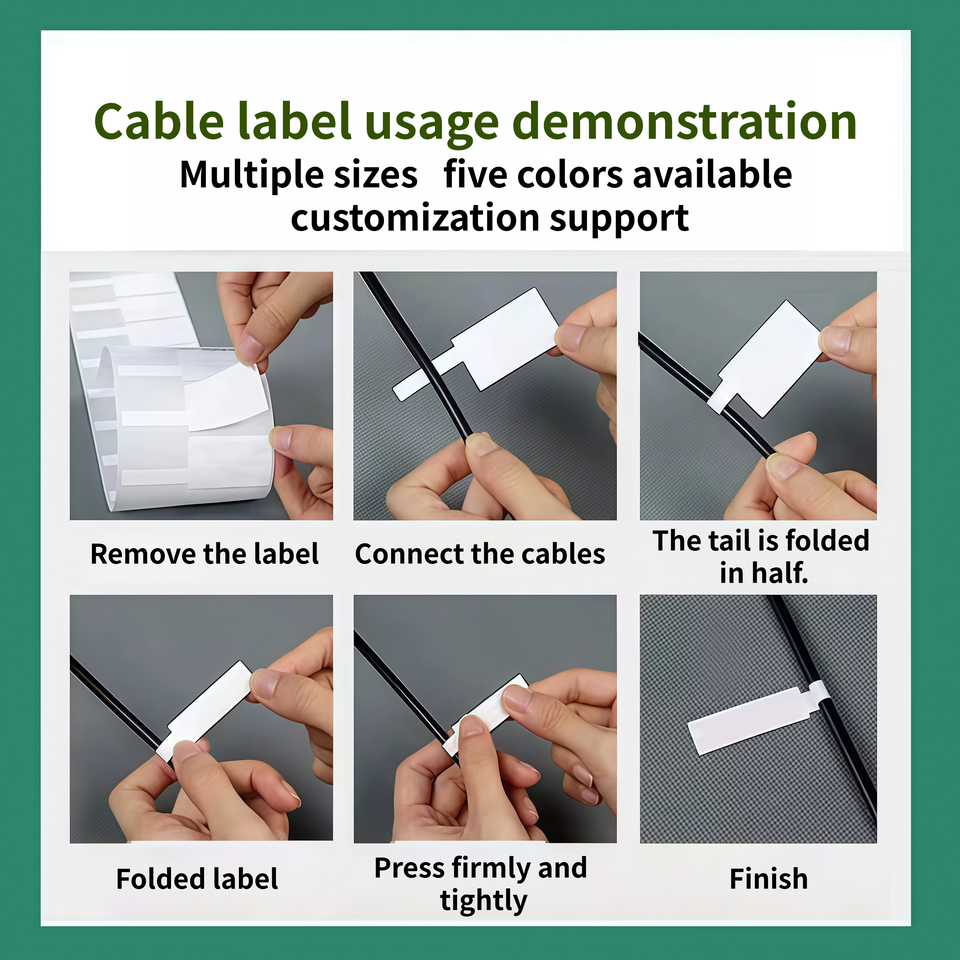 Cable label usage demonstration

Multiple sizes five colors available customization support

Remove the label

Connect the cables

The tail is folded in half.

Folded label

Press firmly and tightly

Finish