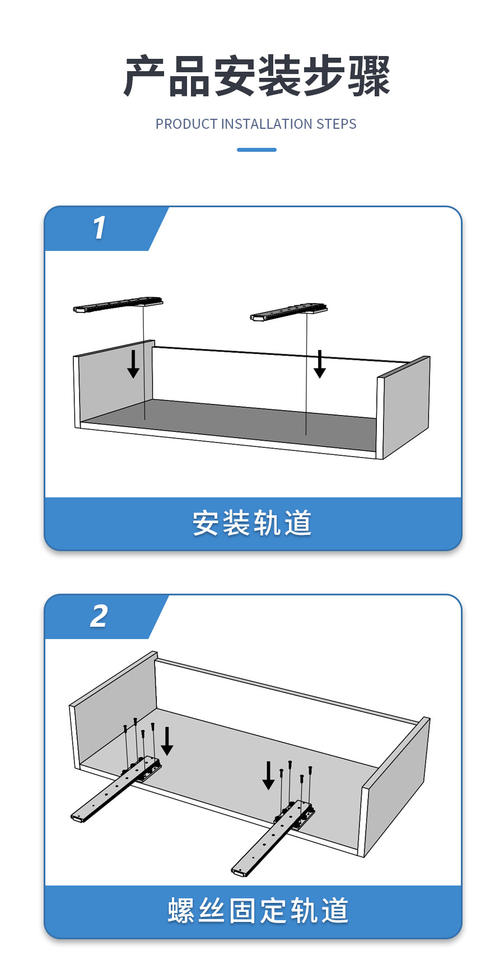 产品安装步骤

PRODUCT INSTALLATION STEPS

1

安装轨道

2

螺丝固定轨道