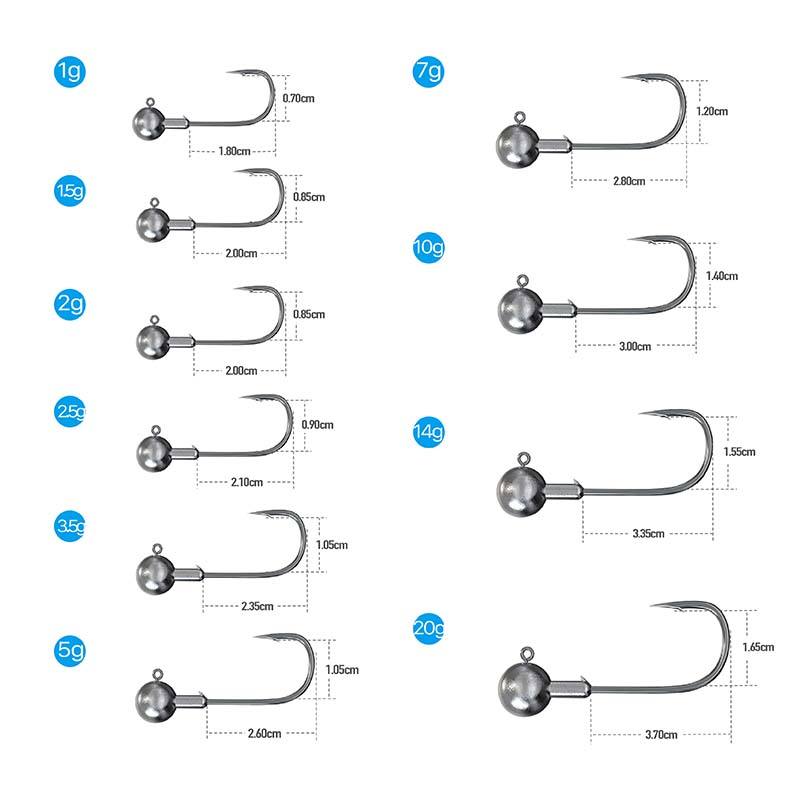 1g
0.70cm
1.80cm

1.5g
0.85cm
2.00cm

2g
0.85cm
2.00cm

2.5g
0.90cm
2.10cm

3.5g
1.05cm
2.35cm

5g
1.05cm
2.60cm

7g
1.20cm
2.80cm

10g
1.40cm
3.00cm

14g
1.55cm
3.35cm

20g
1.65cm
3.70cm