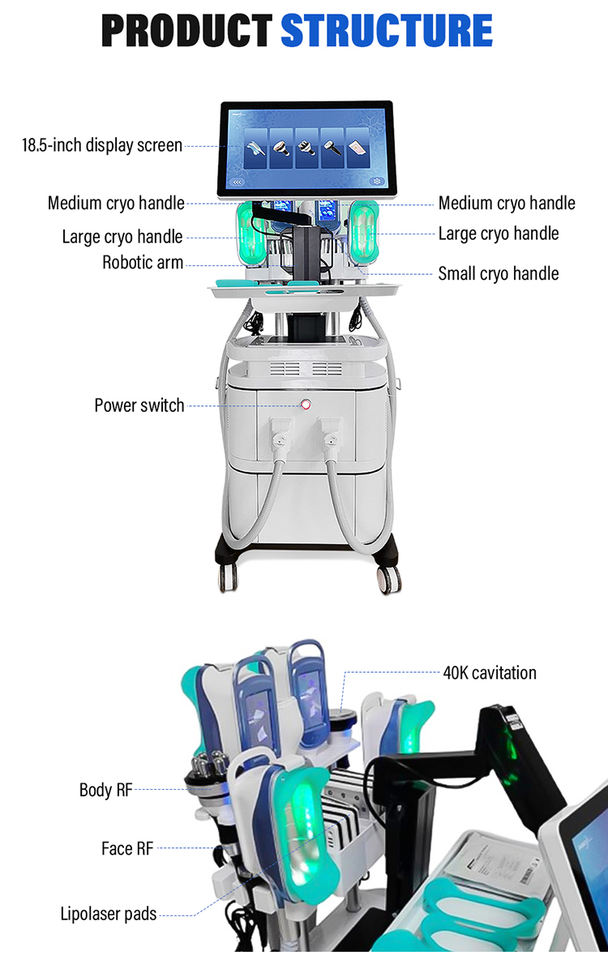 PRODUCT STRUCTURE

18.5-inch display screen
Medium cryo handle
Large cryo handle
Robotic arm
Medium cryo handle
Large cryo handle
Small cryo handle
Power switch

40K cavitation
Body RF
Face RF
Lipolaser pads