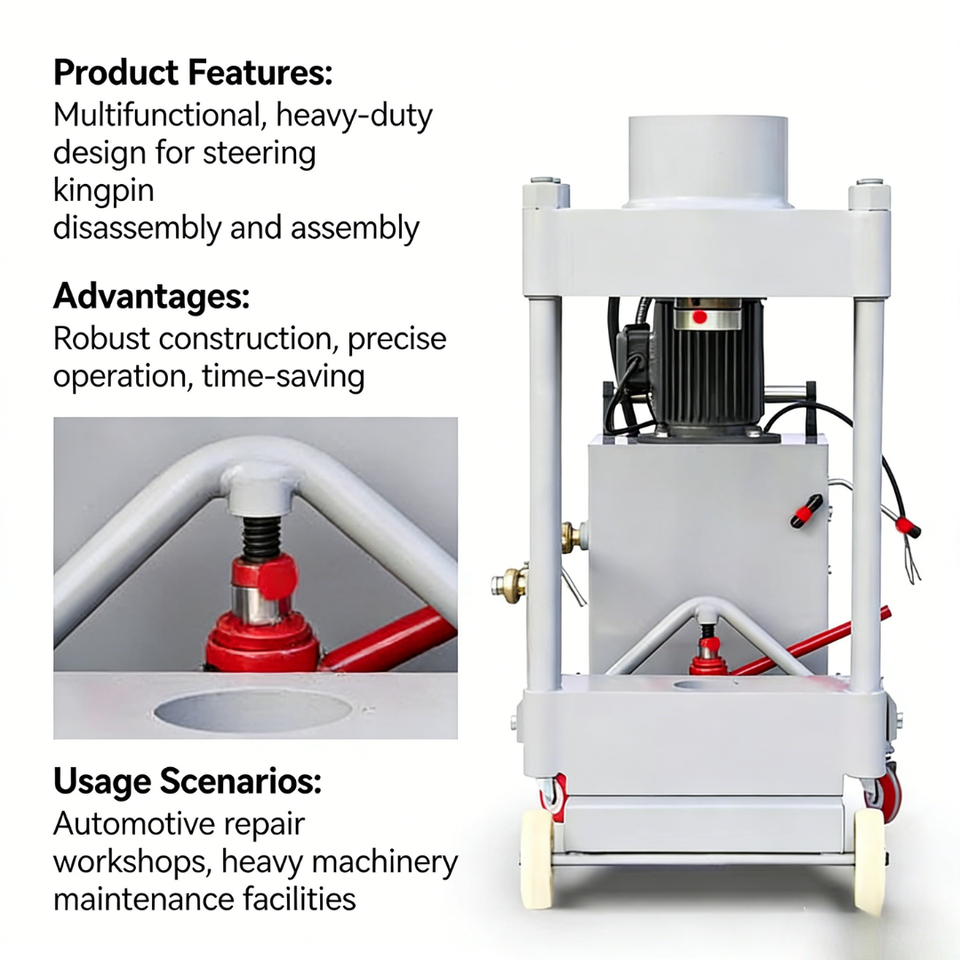 Product Features:
Multifunctional, heavy-duty design for steering kingpin disassembly and assembly

Advantages:
Robust construction, precise operation, time-saving

Usage Scenarios:
Automotive repair workshops, heavy machinery maintenance facilities