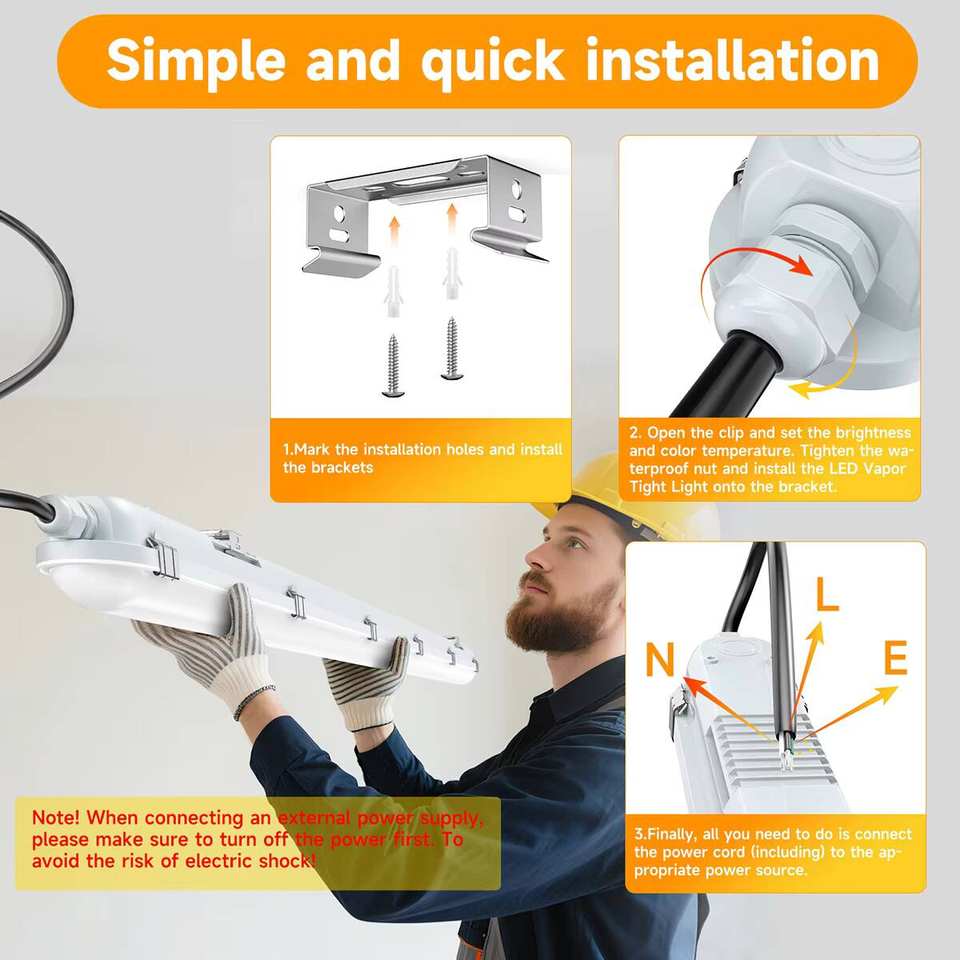 Simple and quick installation

1.Mark the installation holes and install the brackets

2. Open the clip and set the brightness and color temperature. Tighten the waterproof nut and install the LED Vapor Tight Light onto the bracket.

N
L
E

3.Finally, all you need to do is connect the power cord (including) to the appropriate power source.

Note! When connecting an external power supply, please make sure to turn off the power first. To avoid the risk of electric shock!