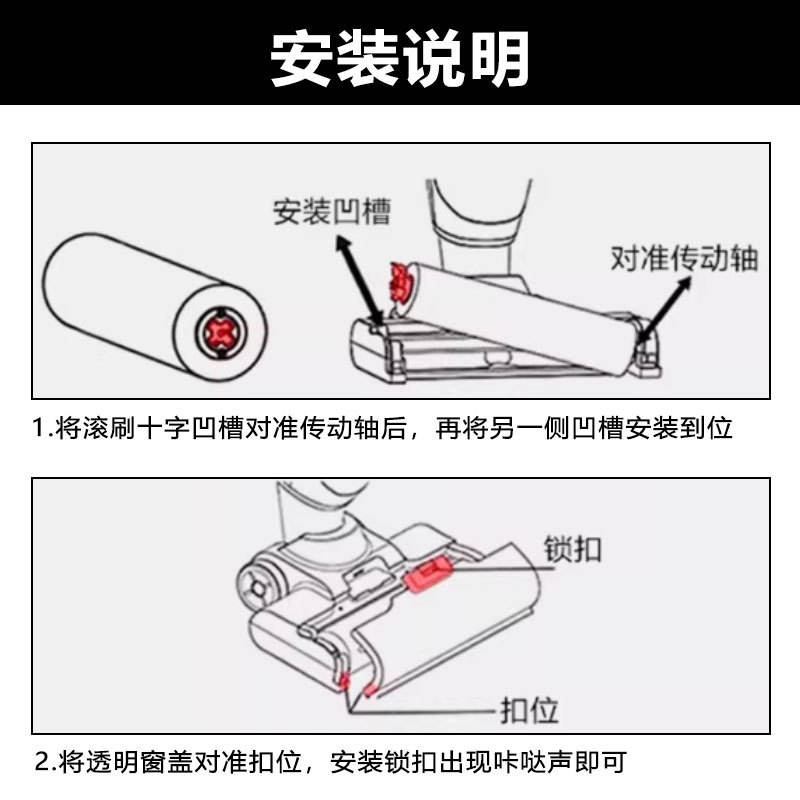 安装说明

安装凹槽

对准传动轴

1.将滚刷十字凹槽对准传动轴后，再将另一侧凹槽安装到位

锁扣

扣位

2.将透明窗盖对准扣位，安装锁扣出现咔哒声即可