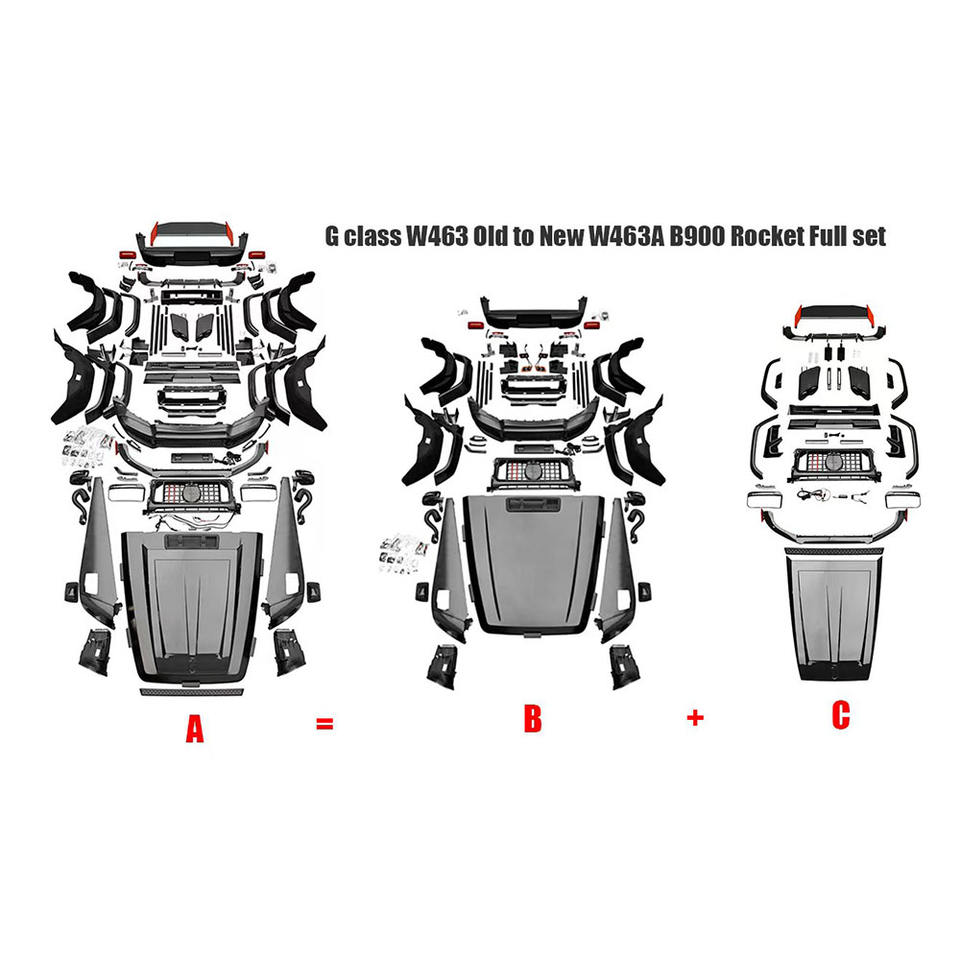 G class W463 Old to New W463A B900 Rocket Full set

A = B + C