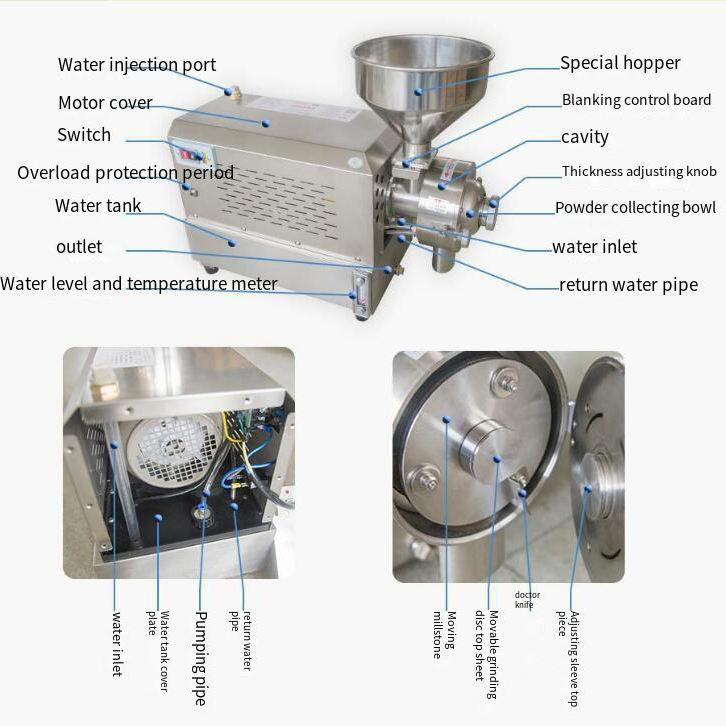 Water injection port
Motor cover
Switch
Overload protection period
Water tank
outlet
Water level and temperature meter

Special hopper
Blanking control board
cavity
Thickness adjusting knob
Powder collecting bowl
water inlet
return water pipe

water inlet
Water tank cover plate
Pumping pipe
return water pipe

Moving millstone
Movable grinding disc top sheet
doctor knife
Adjusting sleeve top piece