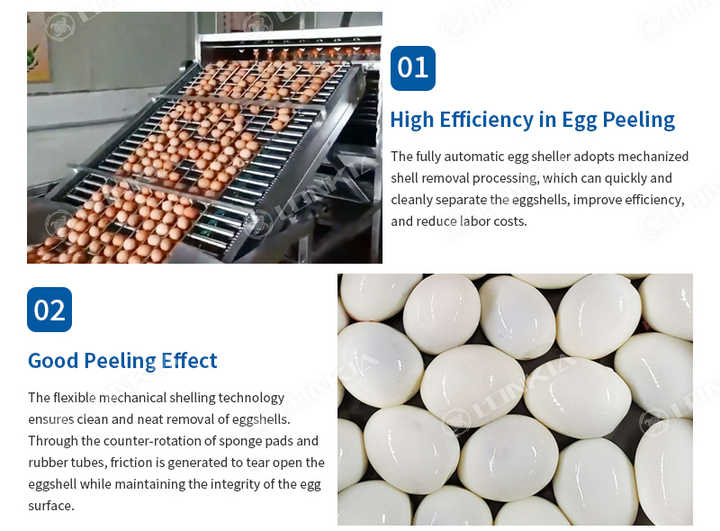 01

High Efficiency in Egg Peeling

The fully automatic egg sheller adopts mechanized shell removal processing, which can quickly and cleanly separate the eggshells, improve efficiency, and reduce labor costs.

02

Good Peeling Effect

The flexible mechanical shelling technology ensures clean and neat removal of eggshells. Through the counter-rotation of sponge pads and rubber tubes, friction is generated to tear open the eggshell while maintaining the integrity of the egg surface.