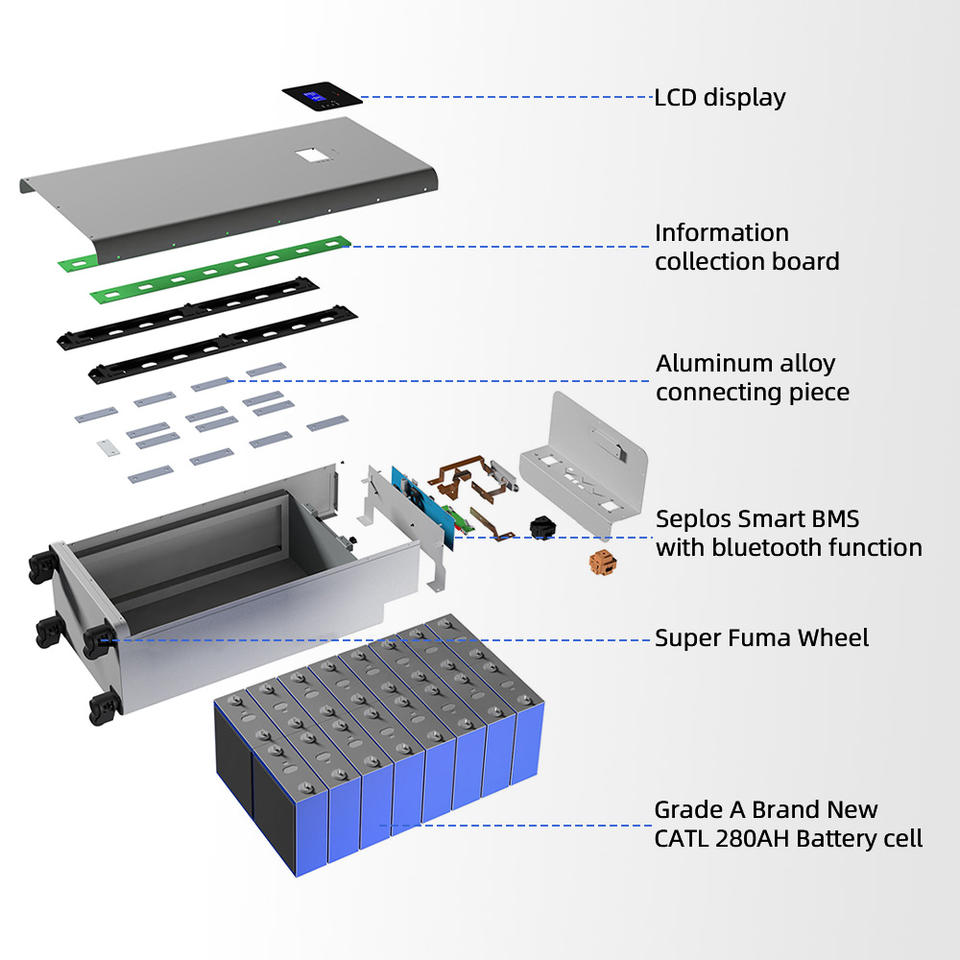 LCD display

Information collection board

Aluminum alloy connecting piece

Seplos Smart BMS with bluetooth function

Super Fuma Wheel

Grade A Brand New CATL 280AH Battery cell