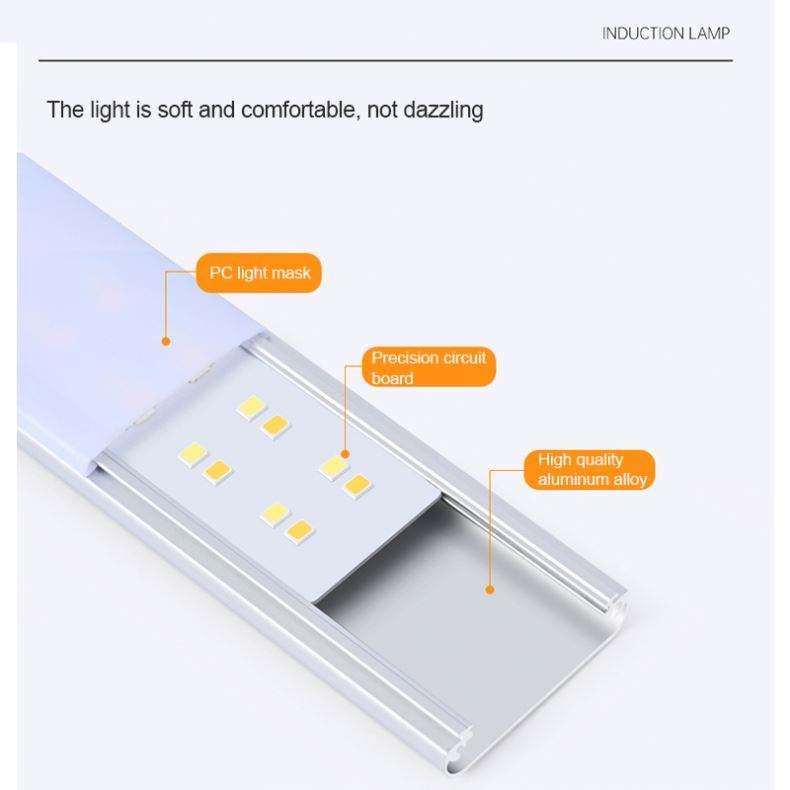 INDUCTION LAMP

The light is soft and comfortable, not dazzling

PC light mask

Precision circuit board

High quality aluminum alloy