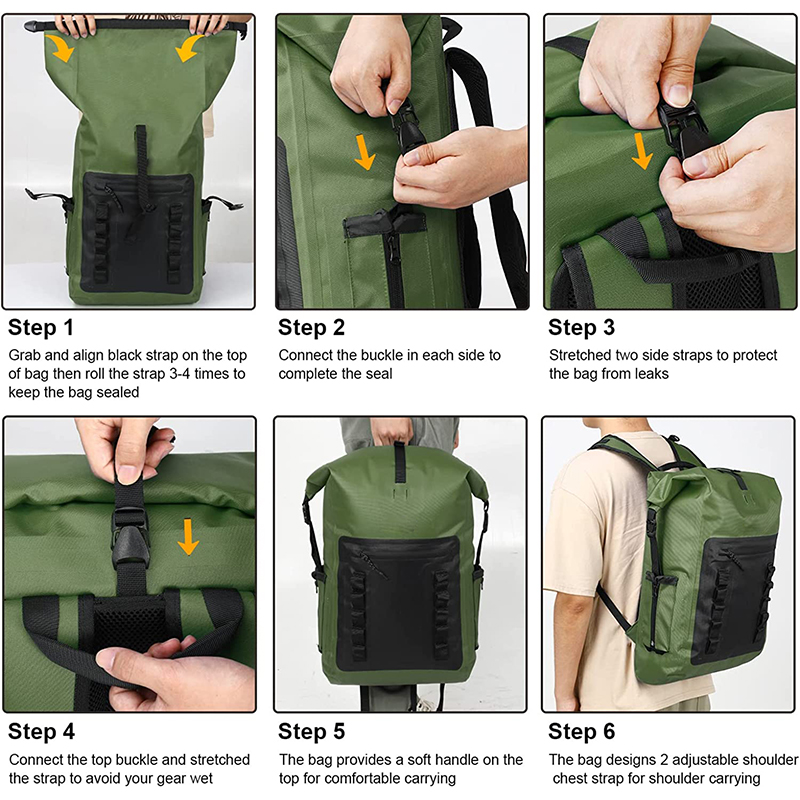 Step 1
Grab and align black strap on the top of bag then roll the strap 3-4 times to keep the bag sealed

Step 2
Connect the buckle in each side to complete the seal

Step 3
Stretched two side straps to protect the bag from leaks

Step 4
Connect the top buckle and stretched the strap to avoid your gear wet

Step 5
The bag provides a soft handle on the top for comfortable carrying

Step 6
The bag designs 2 adjustable shoulder chest strap for shoulder carrying