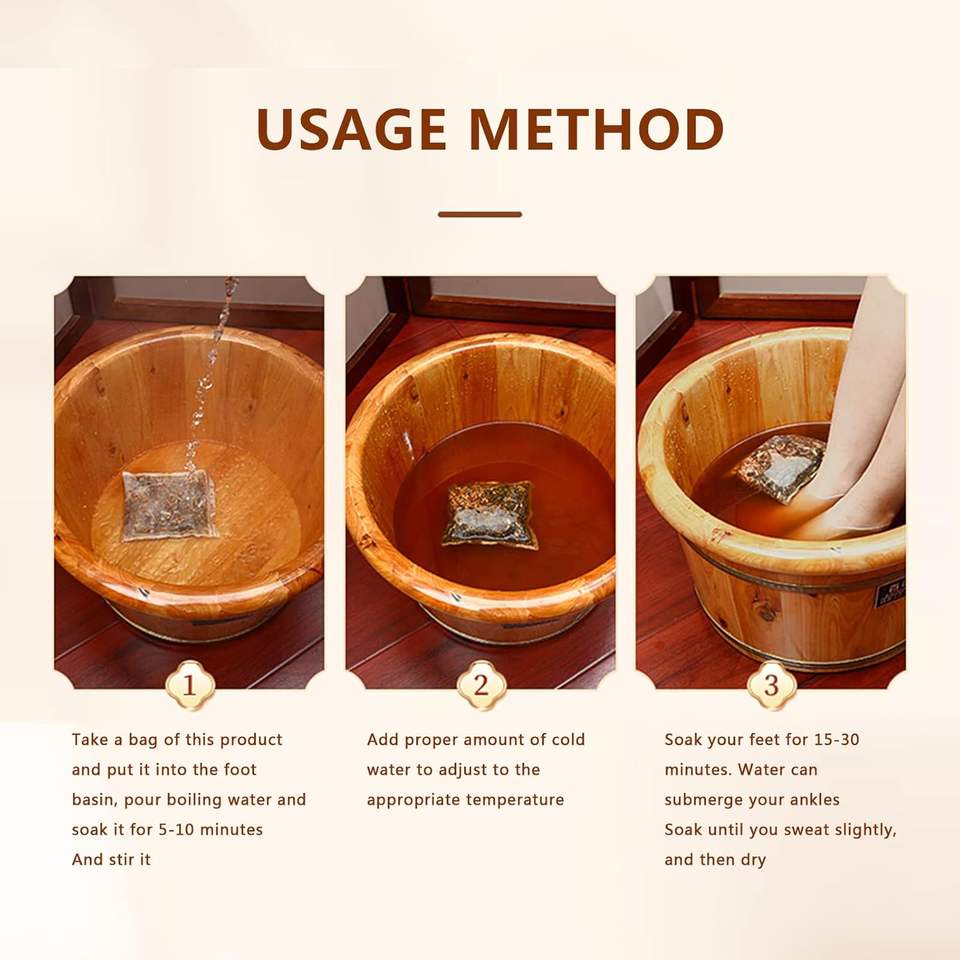 USAGE METHOD

1

Take a bag of this product and put it into the foot basin, pour boiling water and soak it for 5-10 minutes
And stir it

2

Add proper amount of cold water to adjust to the appropriate temperature

3

Soak your feet for 15-30 minutes. Water can submerge your ankles
Soak until you sweat slightly, and then dry