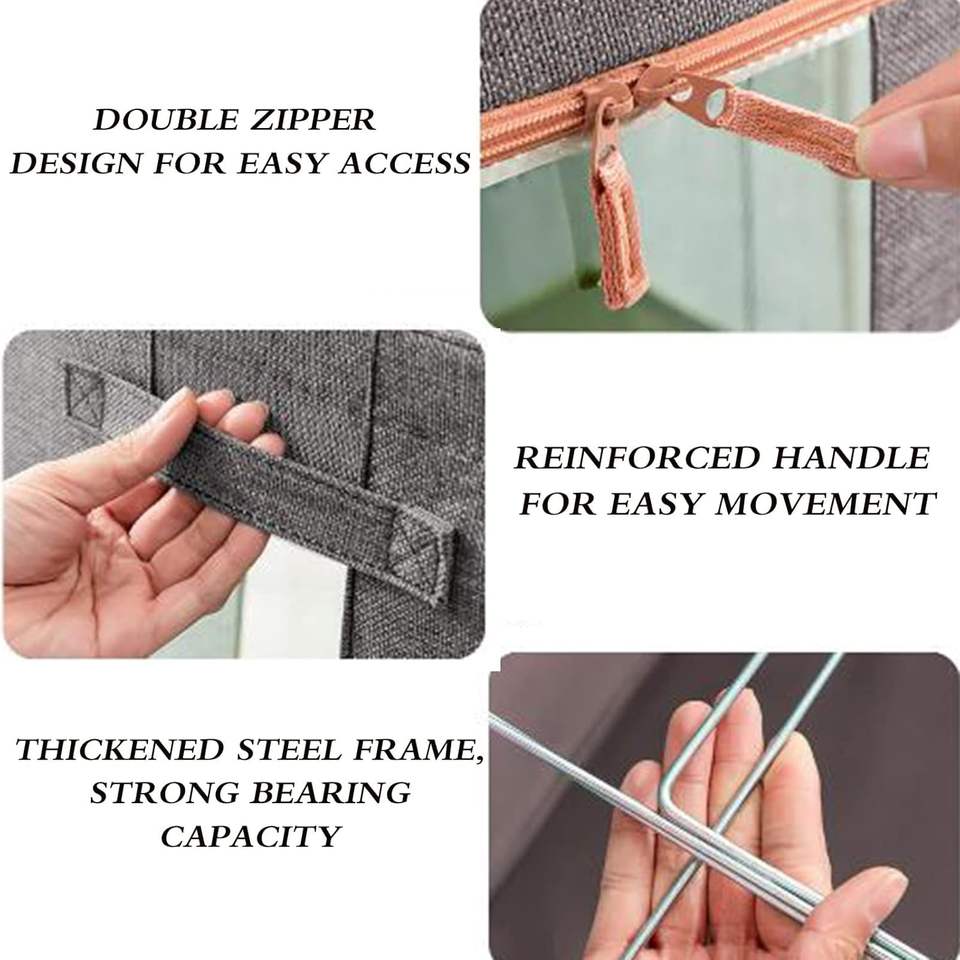 DOUBLE ZIPPER DESIGN FOR EASY ACCESS

REINFORCED HANDLE FOR EASY MOVEMENT

THICKENED STEEL FRAME, STRONG BEARING CAPACITY