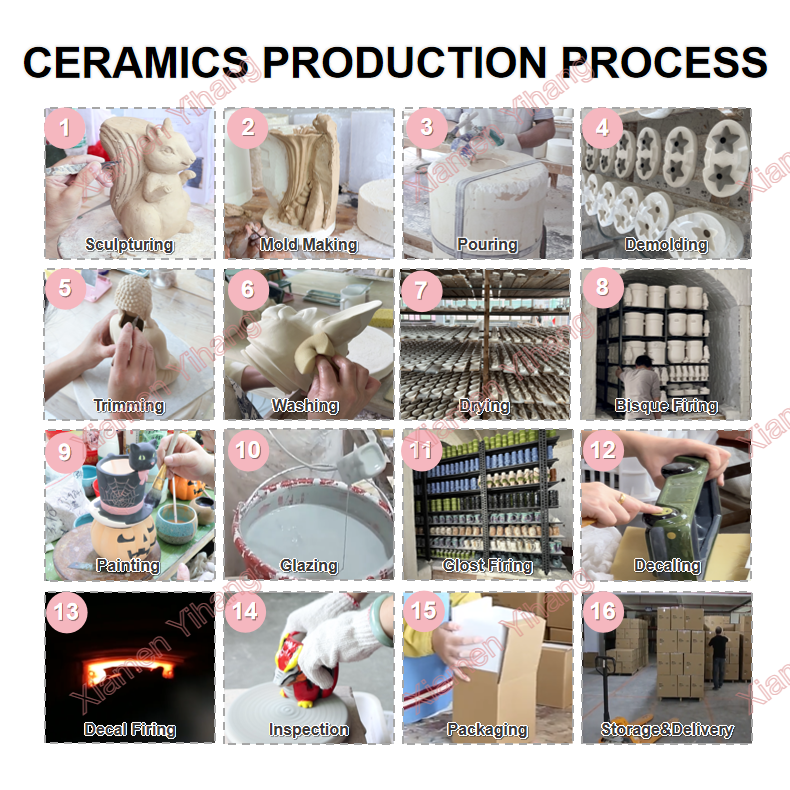 CERAMICS PRODUCTION PROCESS

1 Sculpturing

2 Mold Making

3 Pouring

4 Demolding

5 Trimming

6 Washing

7 Drying

8 Bisque Firing

9 Painting

10 Glazing

11 Glost Firing

12 Decaling

13 Decal Firing

14 Inspection

15 Packaging

16 Storage&Delivery

Xiamen Yihang