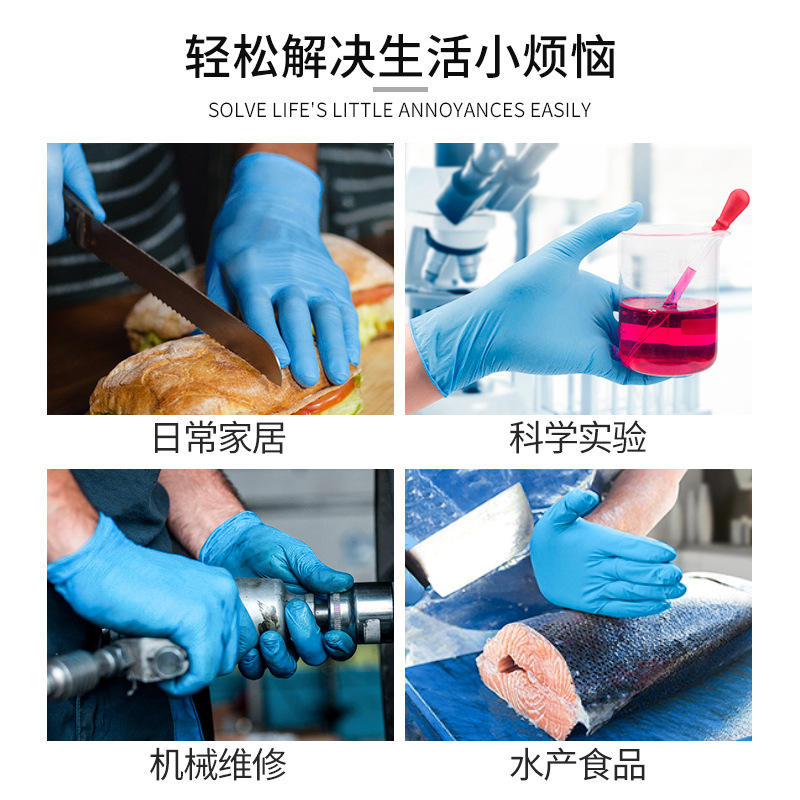 轻松解决生活小烦恼

SOLVE LIFE'S LITTLE ANNOYANCES EASILY

日常家居

科学实验

机械维修

水产食品