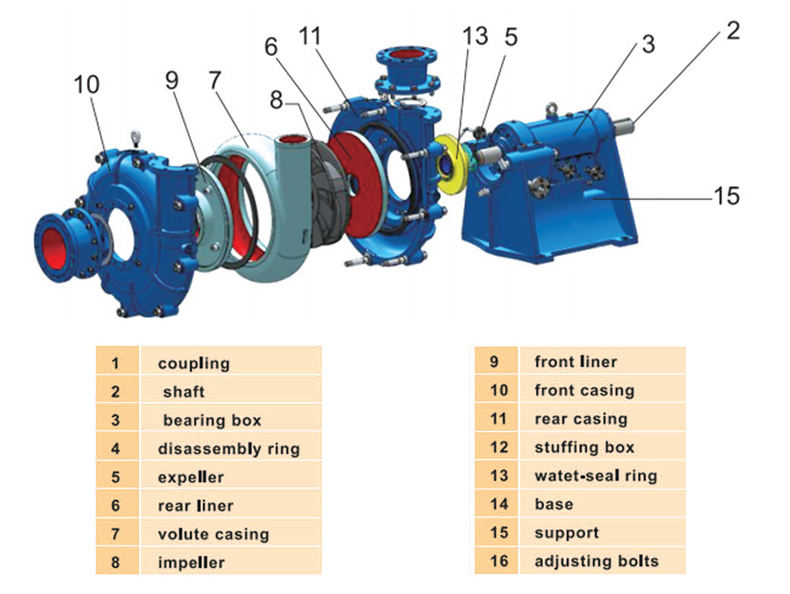 10 9 7 8 6 11 13 5 3 2 15

| 1 | coupling |
|---|---|
| 2 | shaft |
| 3 | bearing box |
| 4 | disassembly ring |
| 5 | expeller |
| 6 | rear liner |
| 7 | volute casing |
| 8 | impeller |

| 9 | front liner |
|---|---|
| 10 | front casing |
| 11 | rear casing |
| 12 | stuffing box |
| 13 | watet-seal ring |
| 14 | base |
| 15 | support |
| 16 | adjusting bolts |