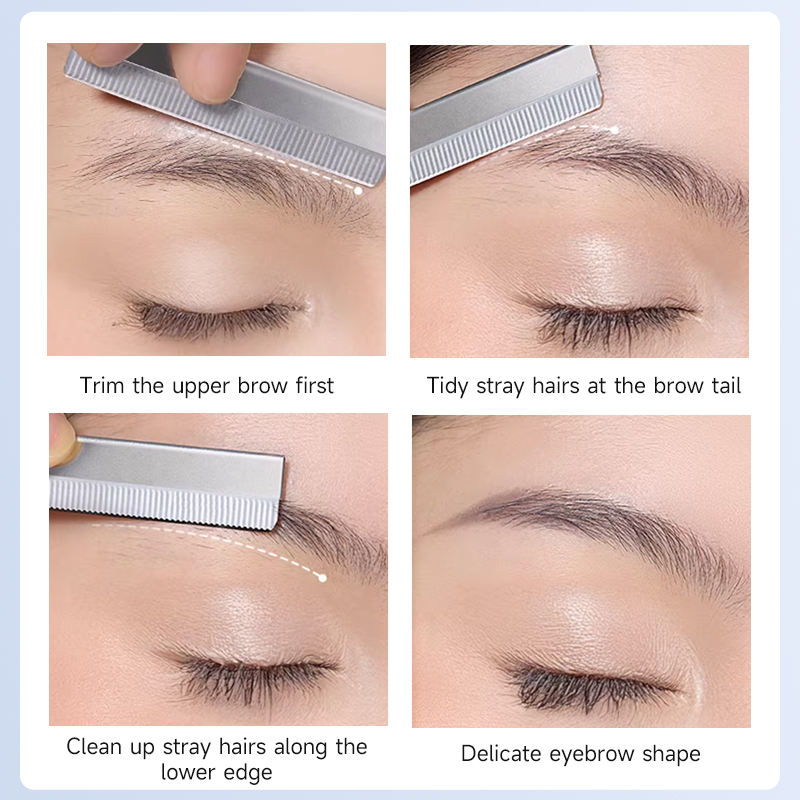 Trim the upper brow first

Tidy stray hairs at the brow tail

Clean up stray hairs along the lower edge

Delicate eyebrow shape