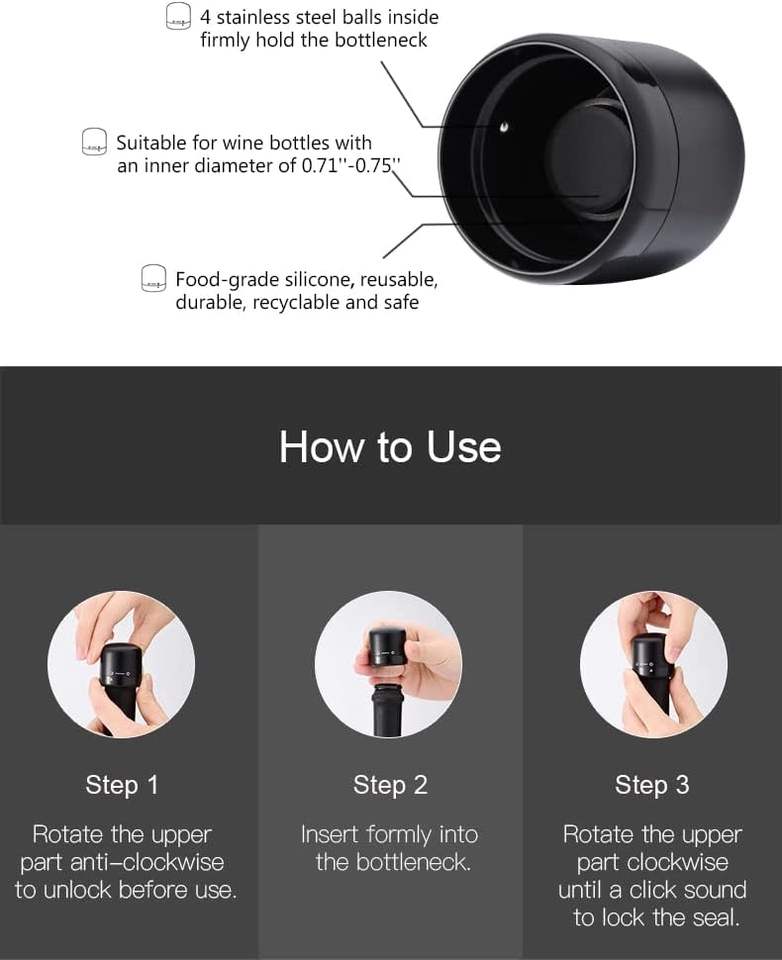 4 stainless steel balls inside firmly hold the bottleneck

Suitable for wine bottles with an inner diameter of 0.71''-0.75''

Food-grade silicone, reusable, durable, recyclable and safe

How to Use

Step 1

Rotate the upper part anti–clockwise to unlock before use.

Step 2

Insert formly into the bottleneck.

Step 3

Rotate the upper part clockwise until a click sound to lock the seal.