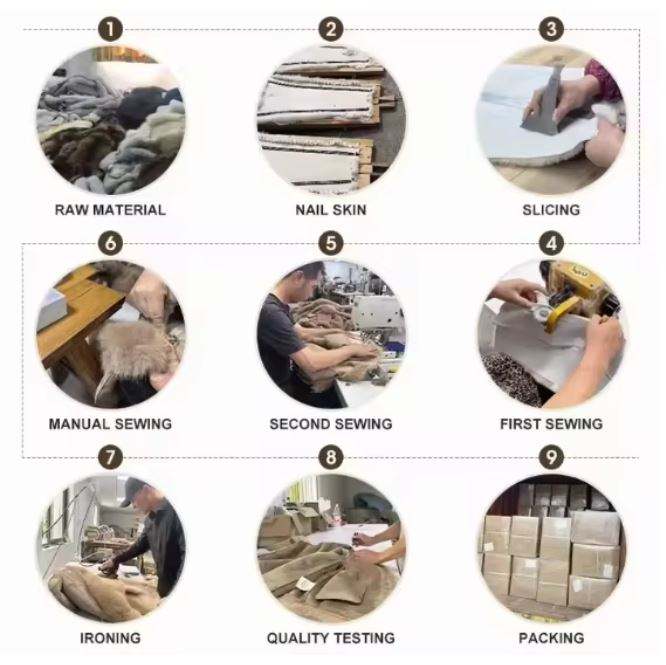 1
RAW MATERIAL

2
NAIL SKIN

3
SLICING

6
MANUAL SEWING

5
SECOND SEWING

4
FIRST SEWING

7
IRONING

8
QUALITY TESTING

9
PACKING