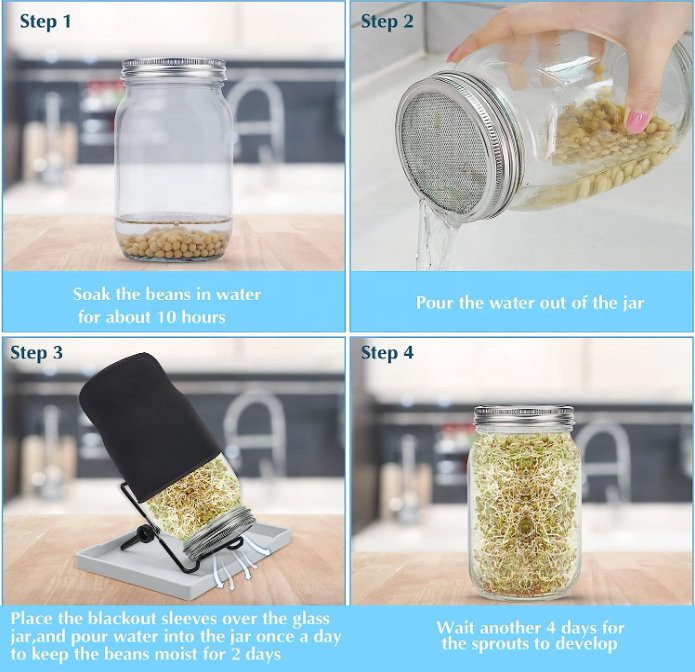 Step 1

Soak the beans in water for about 10 hours

Step 2

Pour the water out of the jar

Step 3

Place the blackout sleeves over the glass jar,and pour water into the jar once a day to keep the beans moist for 2 days

Step 4

Wait another 4 days for the sprouts to develop