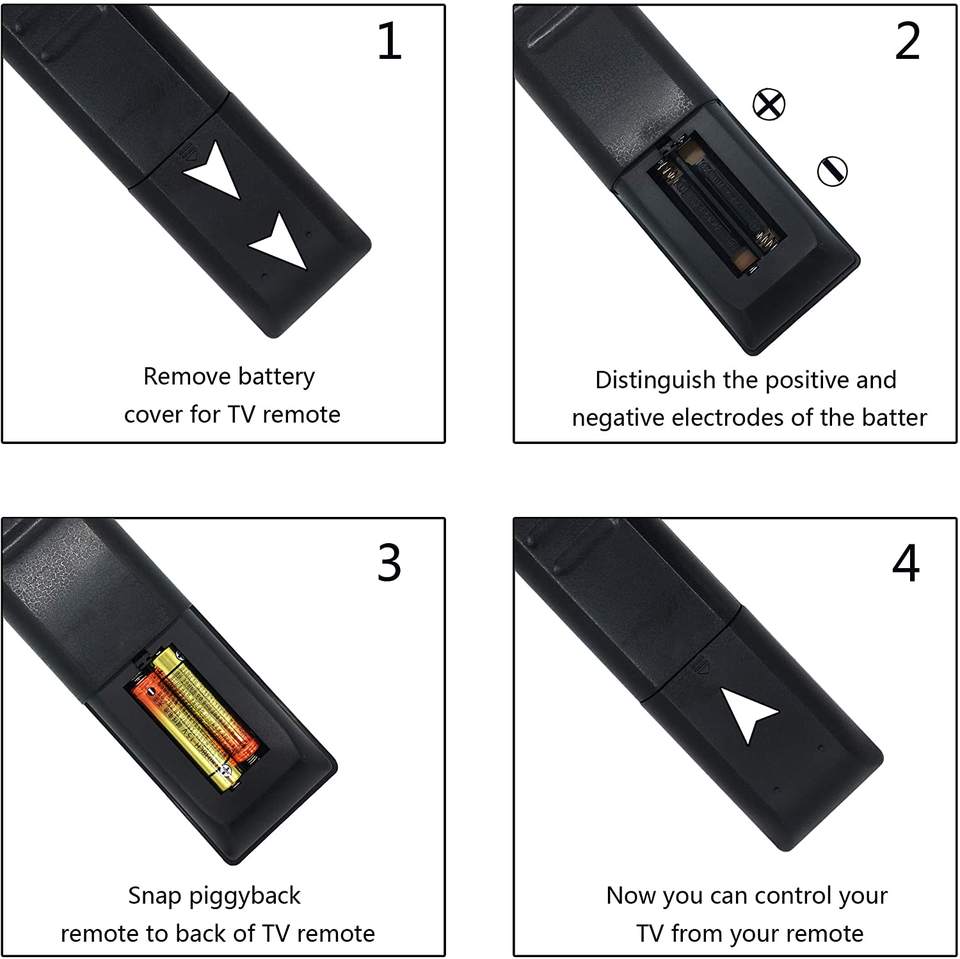 1

Remove battery cover for TV remote

2

Distinguish the positive and negative electrodes of the batter

3

Snap piggyback remote to back of TV remote

4

Now you can control your TV from your remote