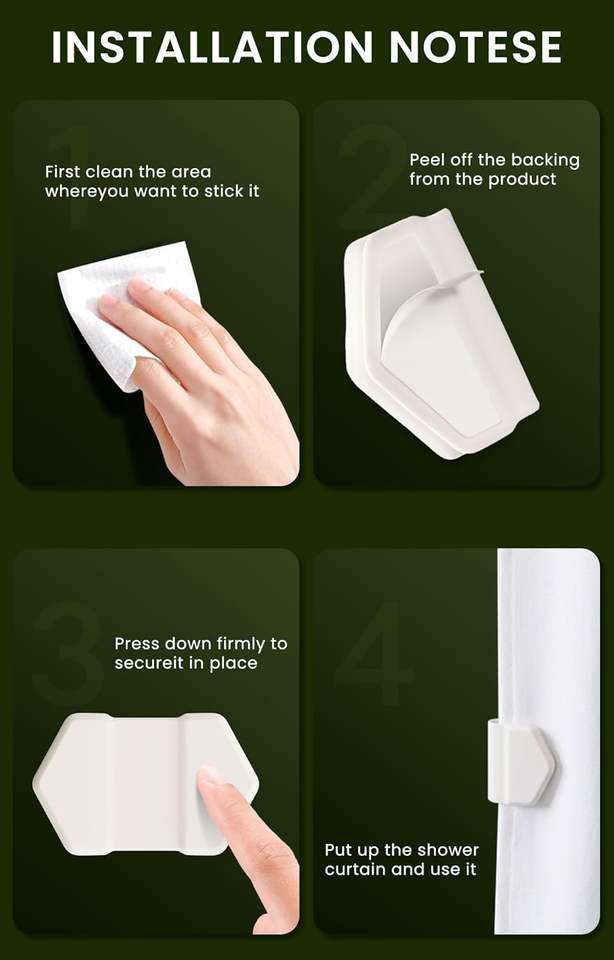 INSTALLATION NOTESE

1
First clean the area whereyou want to stick it

2
Peel off the backing from the product

3
Press down firmly to secureit in place

4
Put up the shower curtain and use it