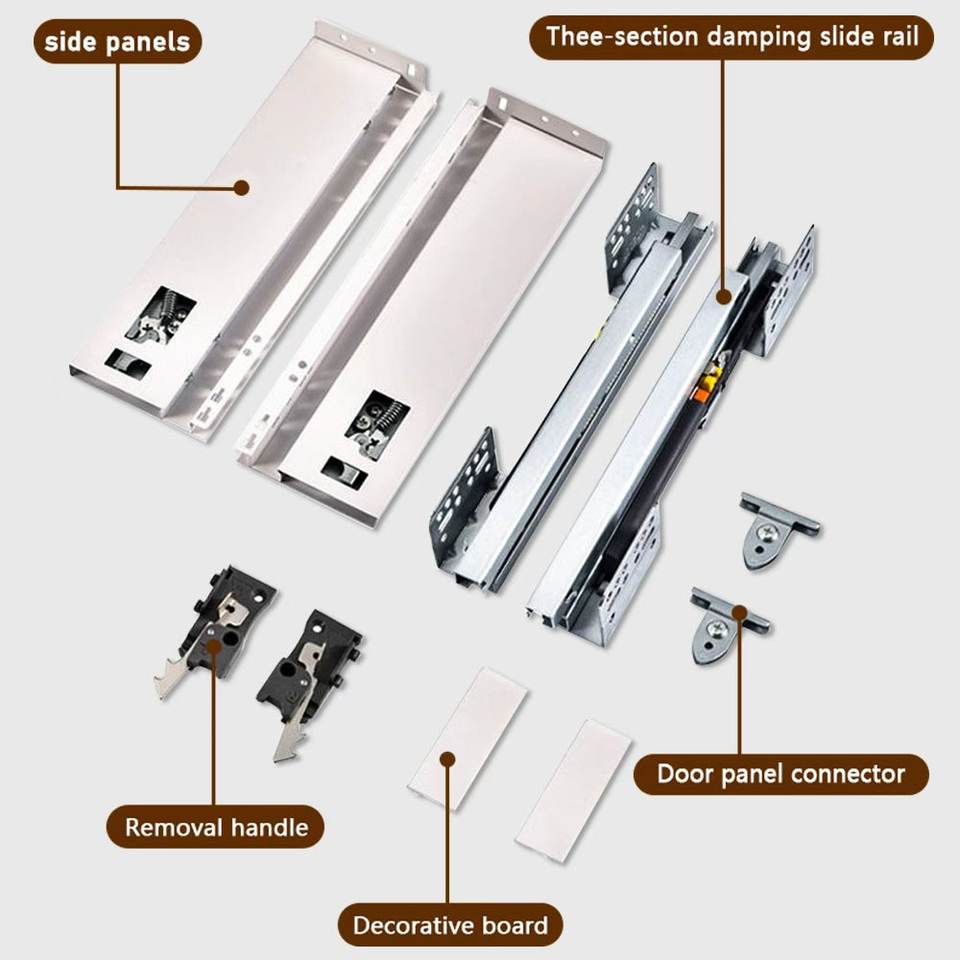 side panels

Thee-section damping slide rail

Door panel connector

Removal handle

Decorative board