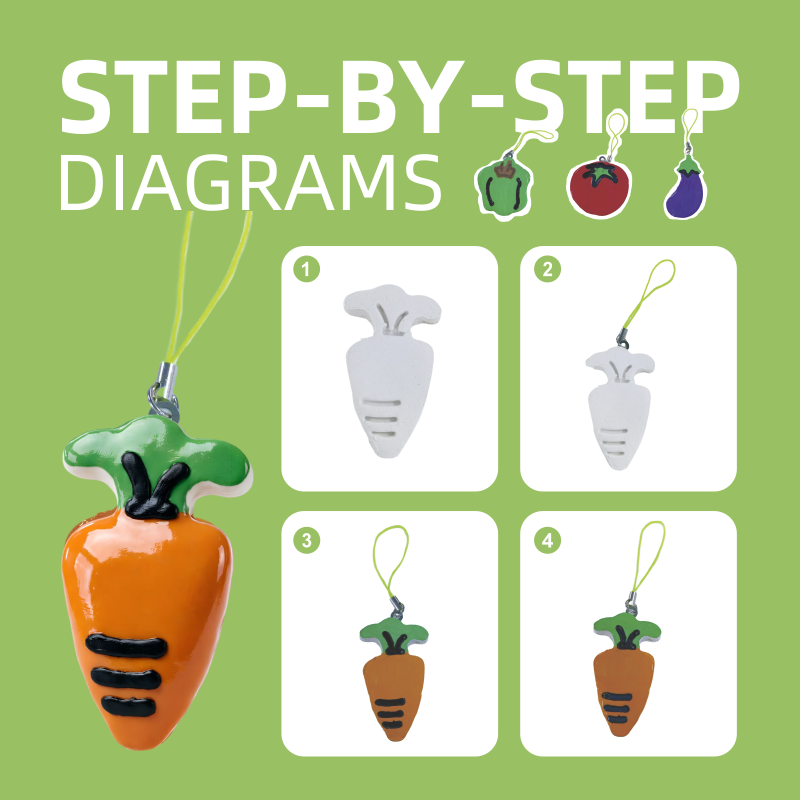 STEP-BY-STEP
DIAGRAMS

1

2

3

4