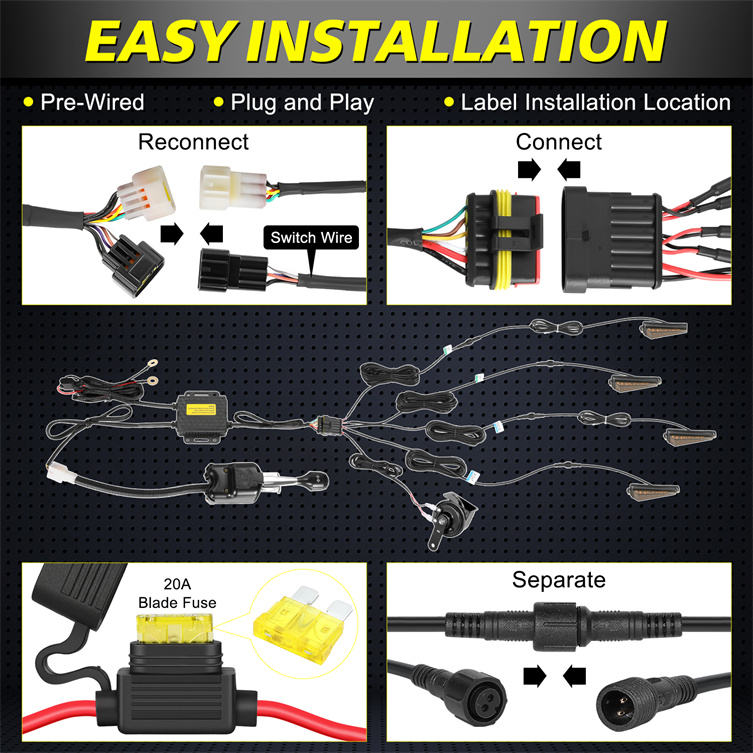 EASY INSTALLATION

• Pre-Wired • Plug and Play • Label Installation Location

Reconnect

Switch Wire

Connect

20A
Blade Fuse

Separate