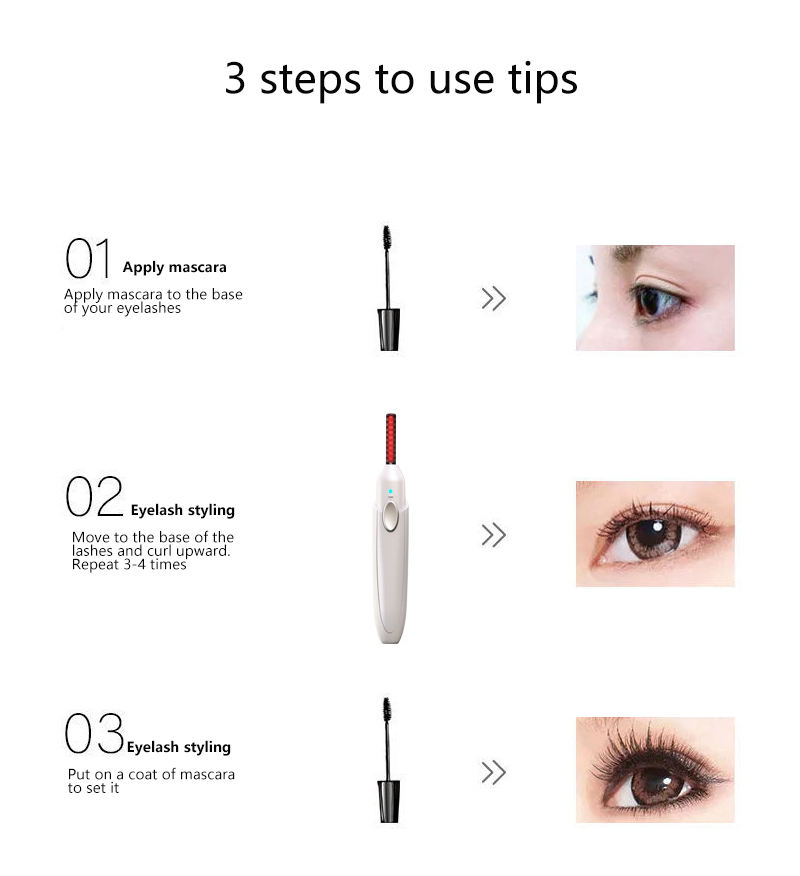 3 steps to use tips

01 Apply mascara

Apply mascara to the base of your eyelashes

»

02 Eyelash styling

Move to the base of the lashes and curl upward. Repeat 3-4 times

»

03 Eyelash styling

Put on a coat of mascara to set it

»