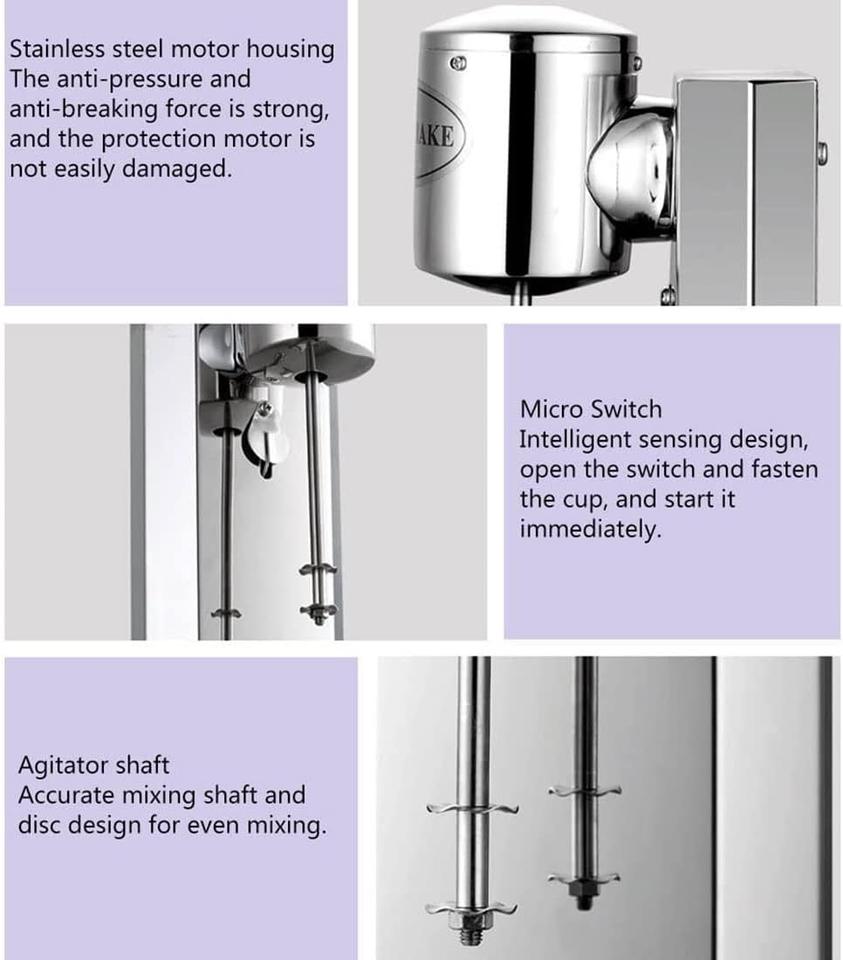 Stainless steel motor housing
The anti-pressure and anti-breaking force is strong, and the protection motor is not easily damaged.

AKE

Micro Switch
Intelligent sensing design, open the switch and fasten the cup, and start it immediately.

Agitator shaft
Accurate mixing shaft and disc design for even mixing.