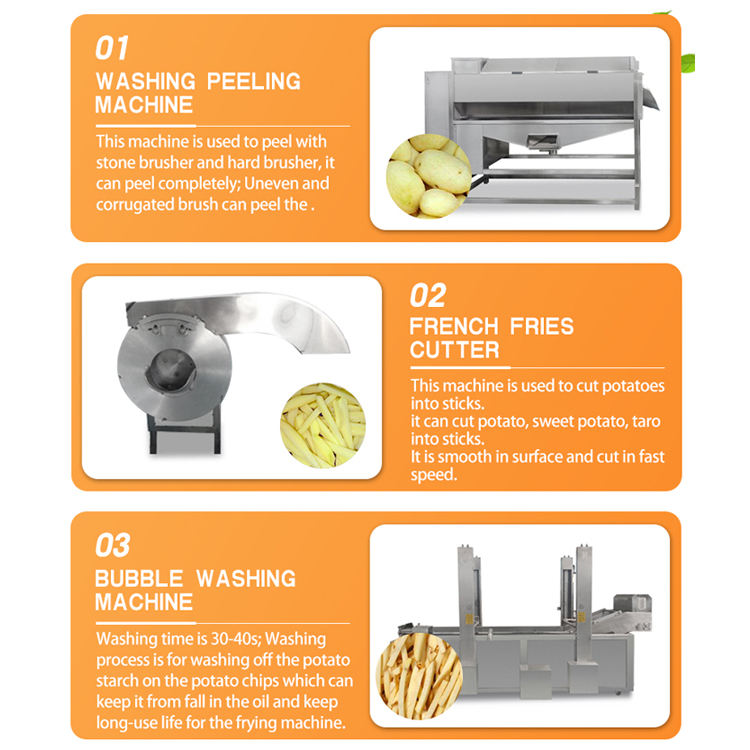 01
WASHING PEELING MACHINE

This machine is used to peel with stone brusher and hard brusher, it can peel completely; Uneven and corrugated brush can peel the .

02
FRENCH FRIES CUTTER

This machine is used to cut potatoes into sticks.
it can cut potato, sweet potato, taro into sticks.
It is smooth in surface and cut in fast speed.

03
BUBBLE WASHING MACHINE

Washing time is 30-40s; Washing process is for washing off the potato starch on the potato chips which can keep it from fall in the oil and keep long-use life for the frying machine.