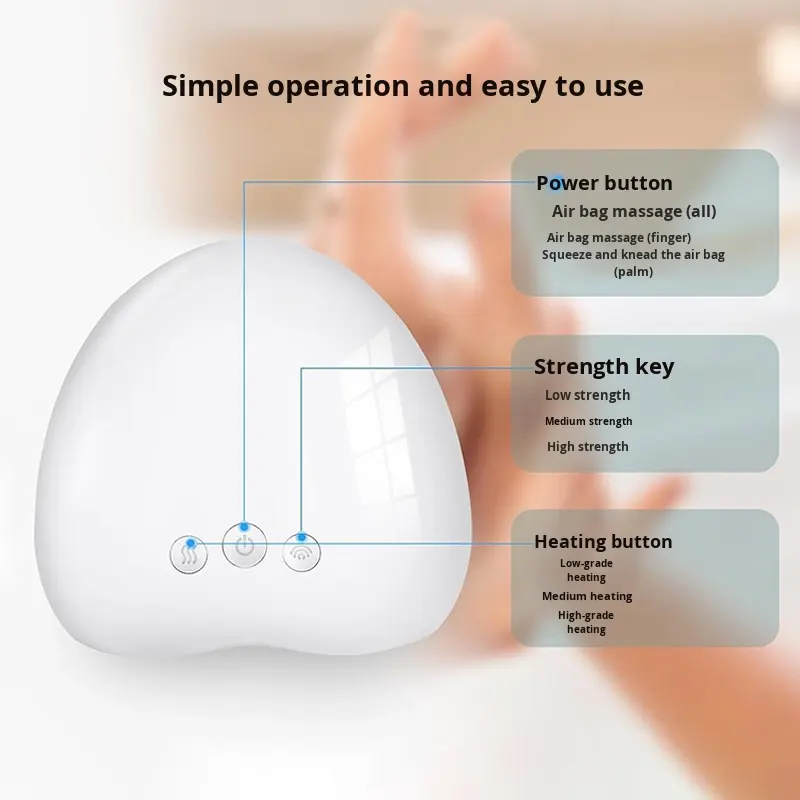 Simple operation and easy to use

Power button
Air bag massage (all)
Air bag massage (finger)
Squeeze and knead the air bag (palm)

Strength key
Low strength
Medium strength
High strength

Heating button
Low-grade heating
Medium heating
High-grade heating