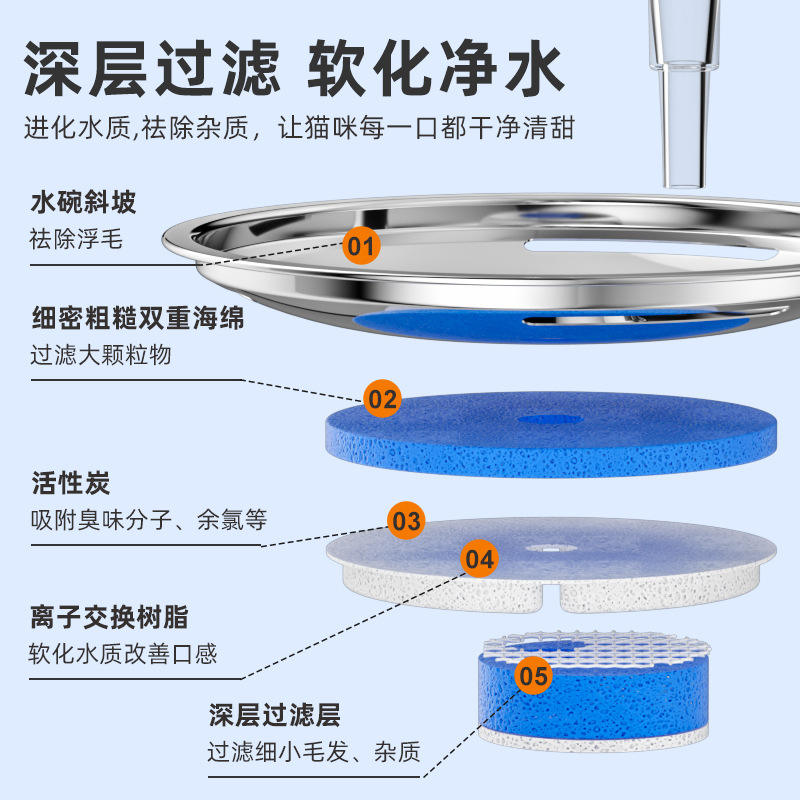 深层过滤 软化净水

进化水质,祛除杂质，让猫咪每一口都干净清甜

水碗斜坡

祛除浮毛

01

细密粗糙双重海绵

过滤大颗粒物

02

活性炭

吸附臭味分子、余氯等

03

04

离子交换树脂

软化水质改善口感

05

深层过滤层

过滤细小毛发、杂质