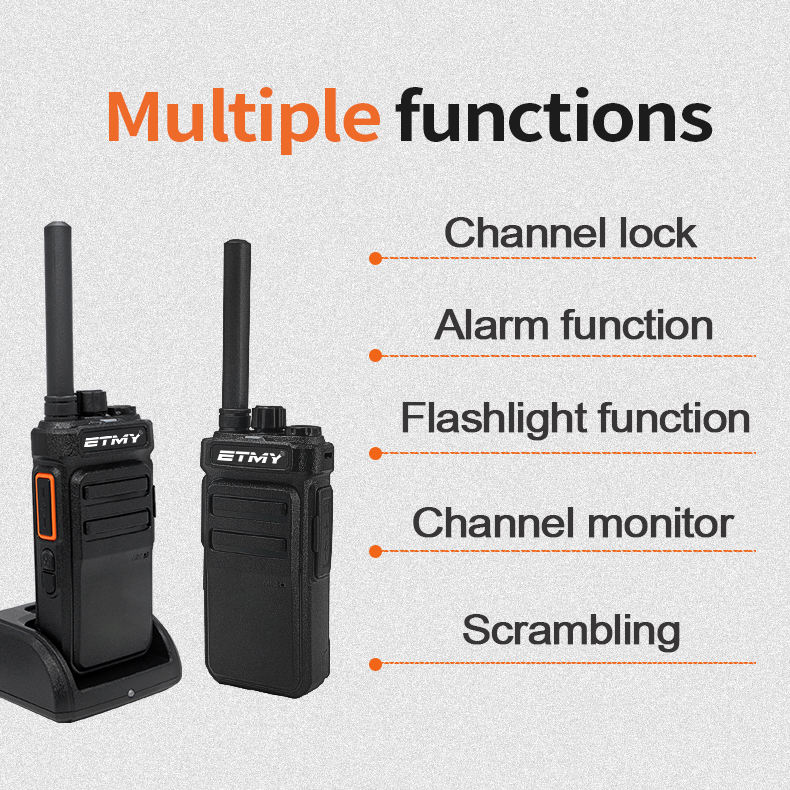 Multiple functions

ETMY

ETMY

Channel lock

Alarm function

Flashlight function

Channel monitor

Scrambling