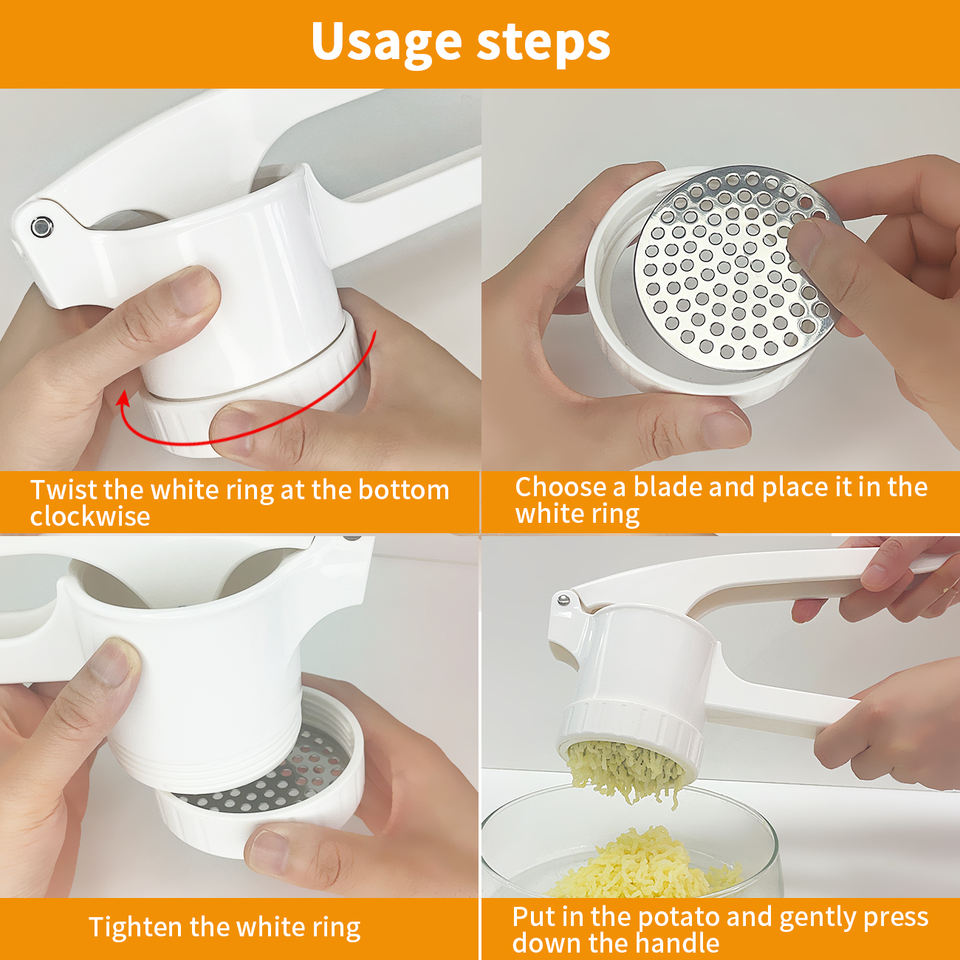 Usage steps

Twist the white ring at the bottom clockwise

Choose a blade and place it in the white ring

Tighten the white ring

Put in the potato and gently press down the handle