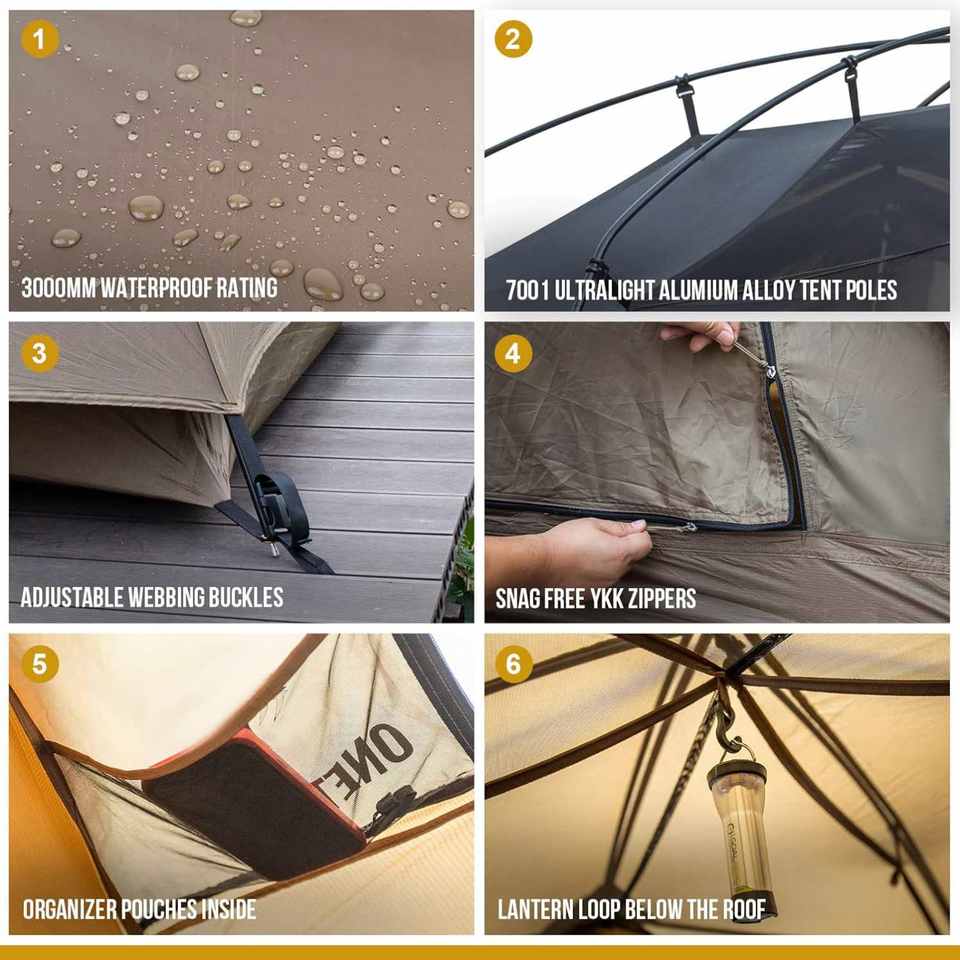 1
3000MM WATERPROOF RATING

2
7001 ULTRALIGHT ALUMIUM ALLOY TENT POLES

3
ADJUSTABLE WEBBING BUCKLES

4
SNAG FREE YKK ZIPPERS

5
ONE
ORGANIZER POUCHES INSIDE

6
LANTERN LOOP BELOW THE ROOF