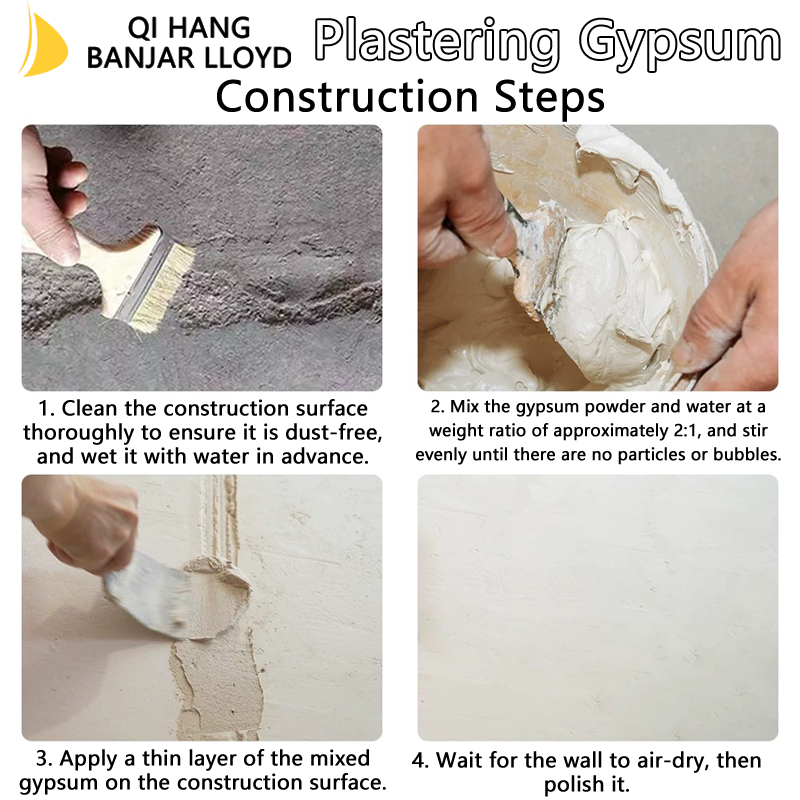 QI HANG
BANJAR LLOYD

Plastering Gypsum
Construction Steps

1. Clean the construction surface thoroughly to ensure it is dust-free, and wet it with water in advance.

2. Mix the gypsum powder and water at a weight ratio of approximately 2:1, and stir evenly until there are no particles or bubbles.

3. Apply a thin layer of the mixed gypsum on the construction surface.

4. Wait for the wall to air-dry, then polish it.