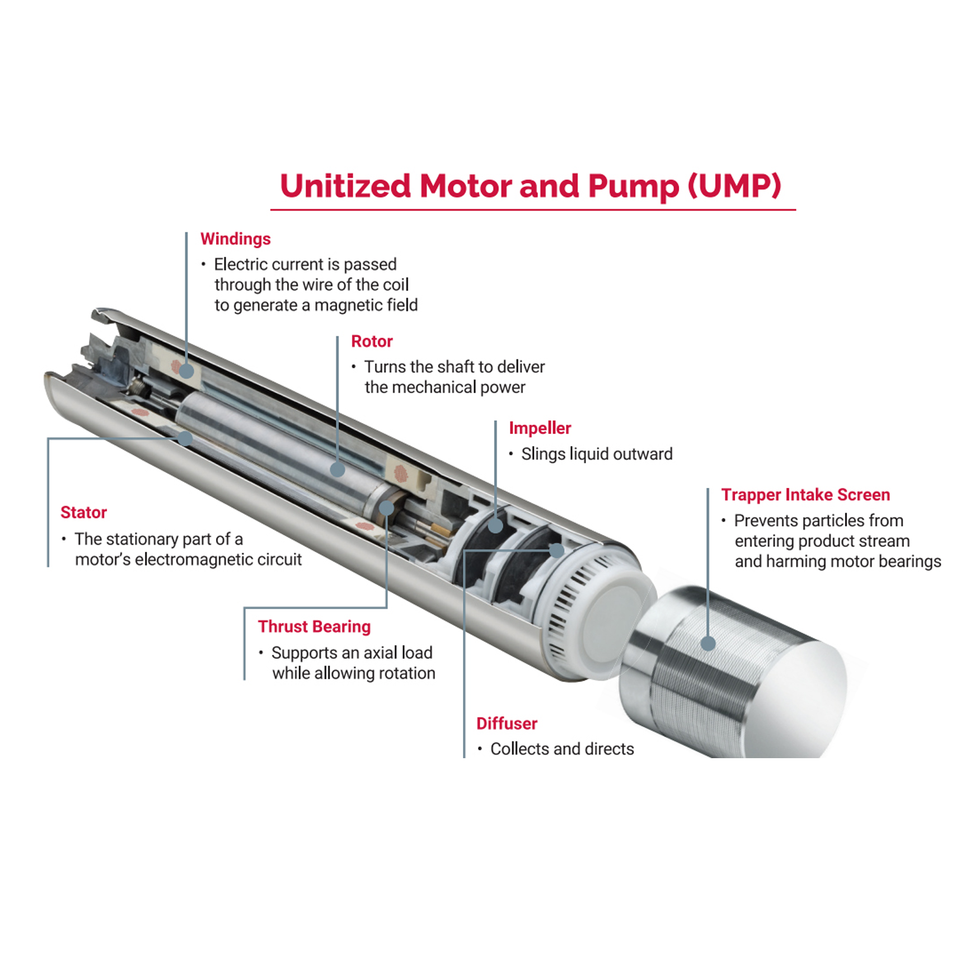 Unitized Motor and Pump (UMP)

Windings
• Electric current is passed through the wire of the coil to generate a magnetic field

Rotor
• Turns the shaft to deliver the mechanical power

Impeller
• Slings liquid outward

Trapper Intake Screen
• Prevents particles from entering product stream and harming motor bearings

Stator
• The stationary part of a motor's electromagnetic circuit

Thrust Bearing
• Supports an axial load while allowing rotation

Diffuser
• Collects and directs