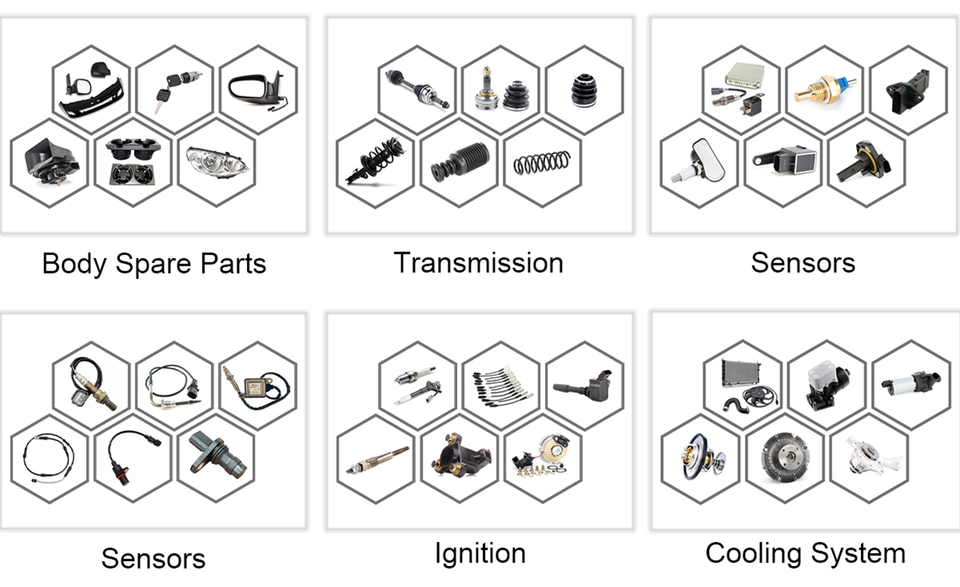 Body Spare Parts

Transmission

Sensors

Sensors

Ignition

Cooling System