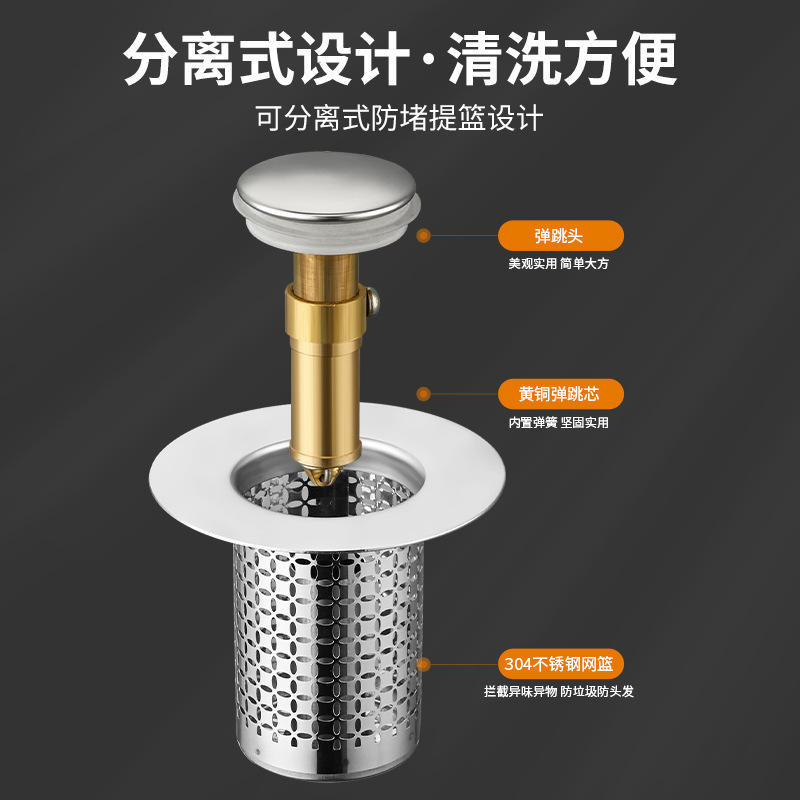 分离式设计·清洗方便

可分离式防堵提篮设计

弹跳头

美观实用 简单大方

黄铜弹跳芯

内置弹簧 坚固实用

304不锈钢网篮

拦截异味异物 防垃圾防头发