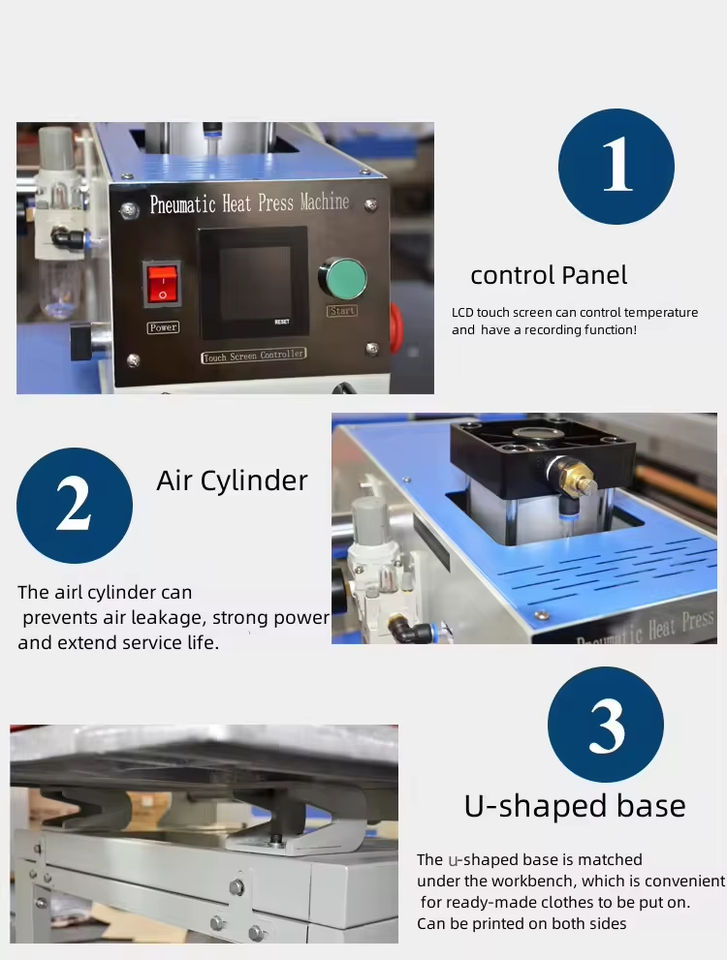 Pneumatic Heat Press Machine

Power

RESET

Start

Touch Screen Controller

1

control Panel

LCD touch screen can control temperature and have a recording function!

2

Air Cylinder

The airl cylinder can prevents air leakage, strong power and extend service life.

Pneumatic Heat Press

3

U-shaped base

The u-shaped base is matched under the workbench, which is convenient for ready-made clothes to be put on. Can be printed on both sides