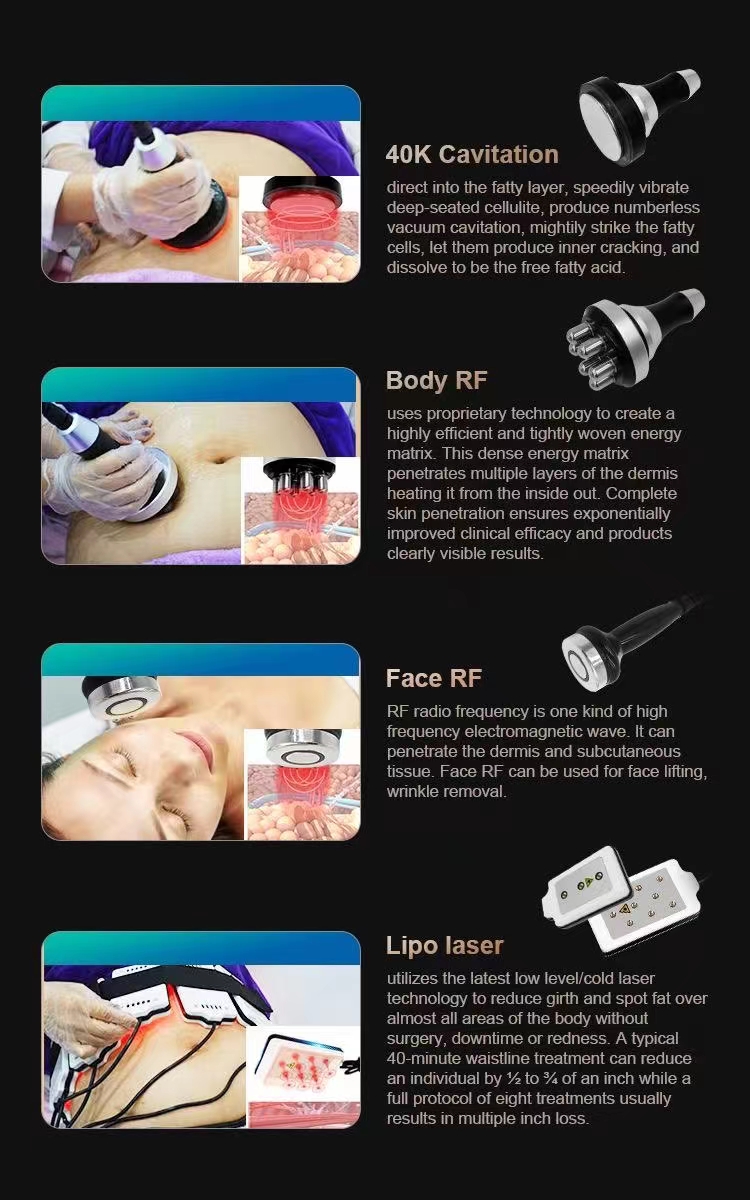 40K Cavitation

direct into the fatty layer, speedily vibrate deep-seated cellulite, produce numberless vacuum cavitation, mightily strike the fatty cells, let them produce inner cracking, and dissolve to be the free fatty acid.

Body RF

uses proprietary technology to create a highly efficient and tightly woven energy matrix. This dense energy matrix penetrates multiple layers of the dermis heating it from the inside out. Complete skin penetration ensures exponentially improved clinical efficacy and products clearly visible results.

Face RF

RF radio frequency is one kind of high frequency electromagnetic wave. It can penetrate the dermis and subcutaneous tissue. Face RF can be used for face lifting, wrinkle removal.

Lipo laser

utilizes the latest low level/cold laser technology to reduce girth and spot fat over almost all areas of the body without surgery, downtime or redness. A typical 40-minute waistline treatment can reduce an individual by ½ to ¾ of an inch while a full protocol of eight treatments usually results in multiple inch loss.