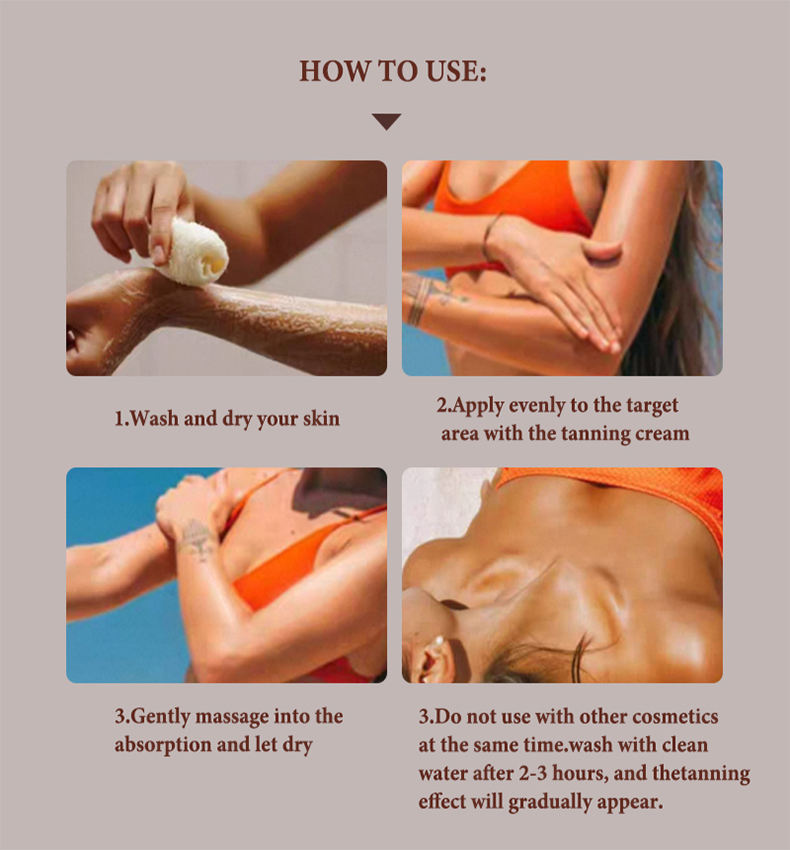 HOW TO USE:

1.Wash and dry your skin

2.Apply evenly to the target area with the tanning cream

3.Gently massage into the absorption and let dry

3.Do not use with other cosmetics at the same time.wash with clean water after 2-3 hours, and thetanning effect will gradually appear.