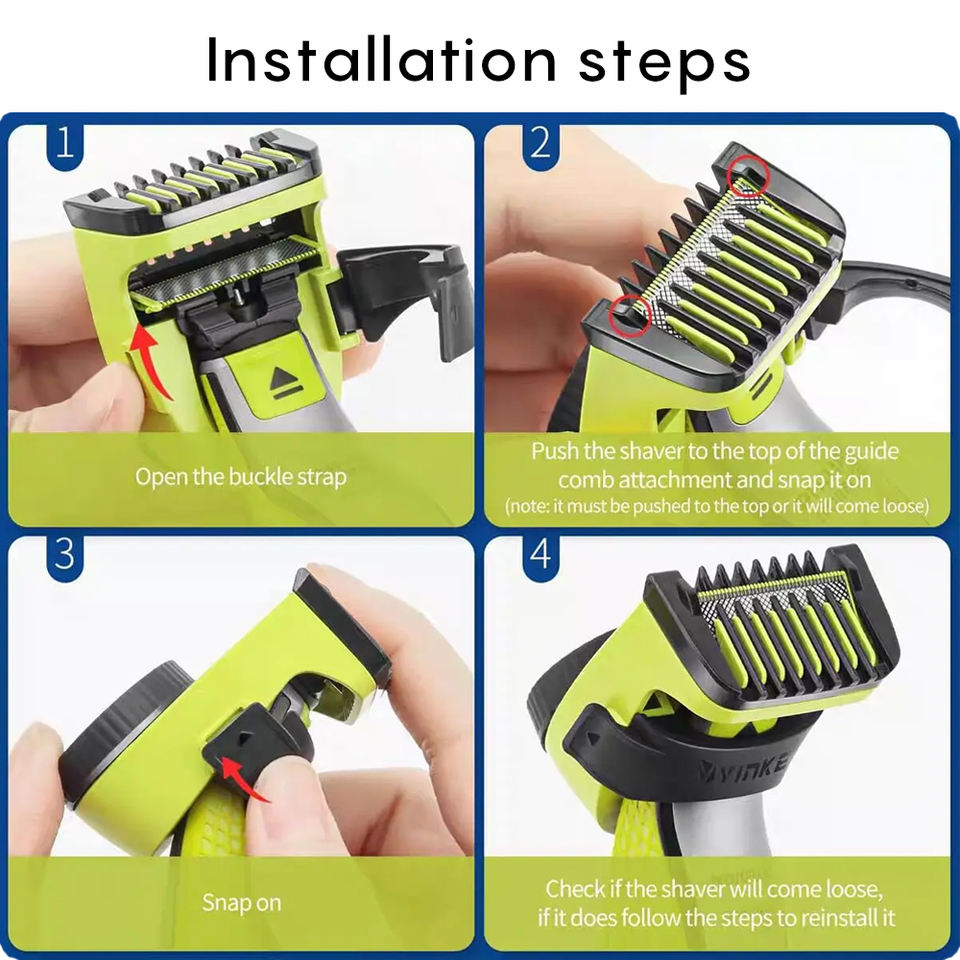 Installation steps

1

Open the buckle strap

2

Push the shaver to the top of the guide comb attachment and snap it on
(note: it must be pushed to the top or it will come loose)

3

Snap on

4

YINKE

Check if the shaver will come loose, if it does follow the steps to reinstall it