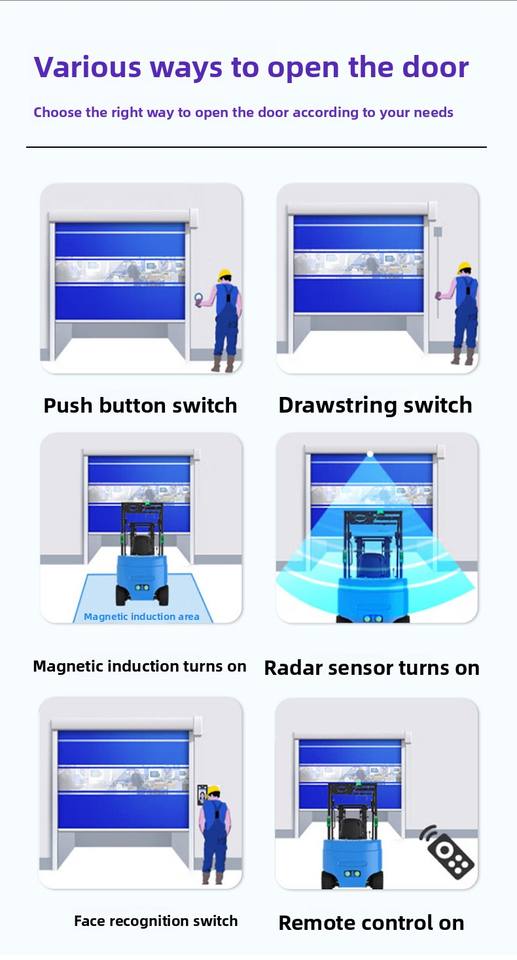 Various ways to open the door

Choose the right way to open the door according to your needs

Push button switch

Drawstring switch

Magnetic induction area

Magnetic induction turns on

Radar sensor turns on

Face recognition switch

Remote control on