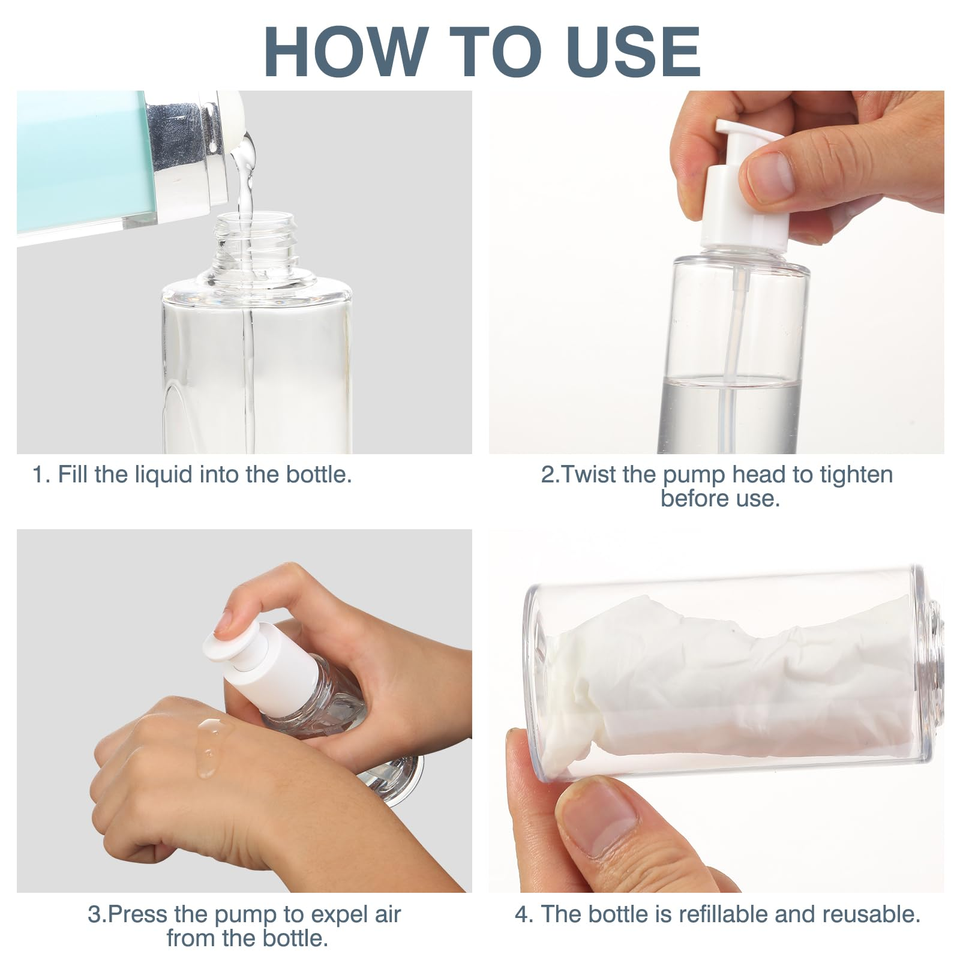 HOW TO USE

1. Fill the liquid into the bottle.

2.Twist the pump head to tighten before use.

3.Press the pump to expel air from the bottle.

4. The bottle is refillable and reusable.