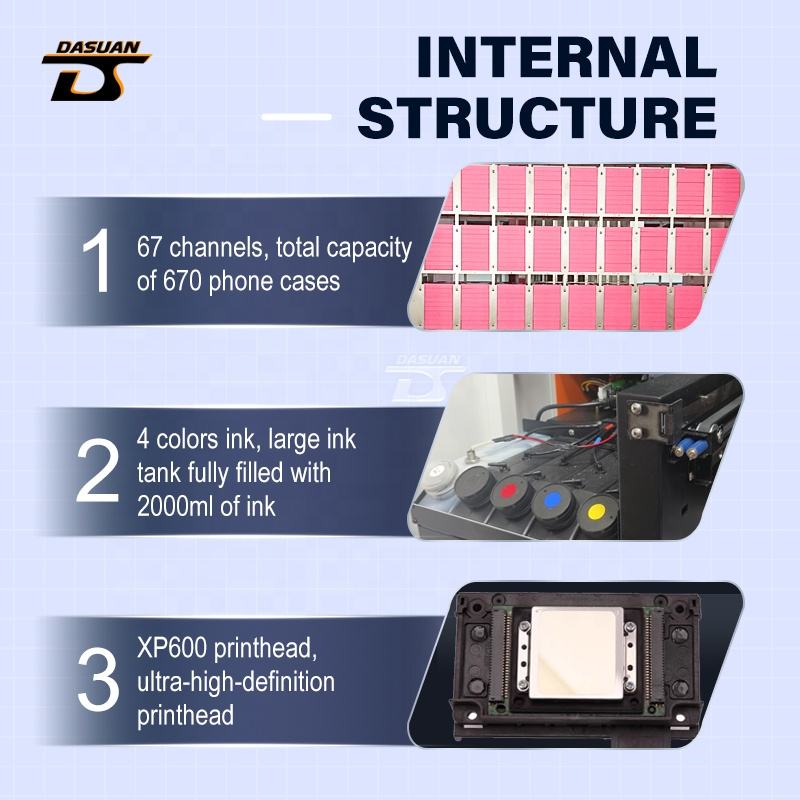 DASUAN
DS

INTERNAL STRUCTURE

1 67 channels, total capacity of 670 phone cases

DASUAN
DS

2 4 colors ink, large ink tank fully filled with 2000ml of ink

3 XP600 printhead, ultra-high-definition printhead