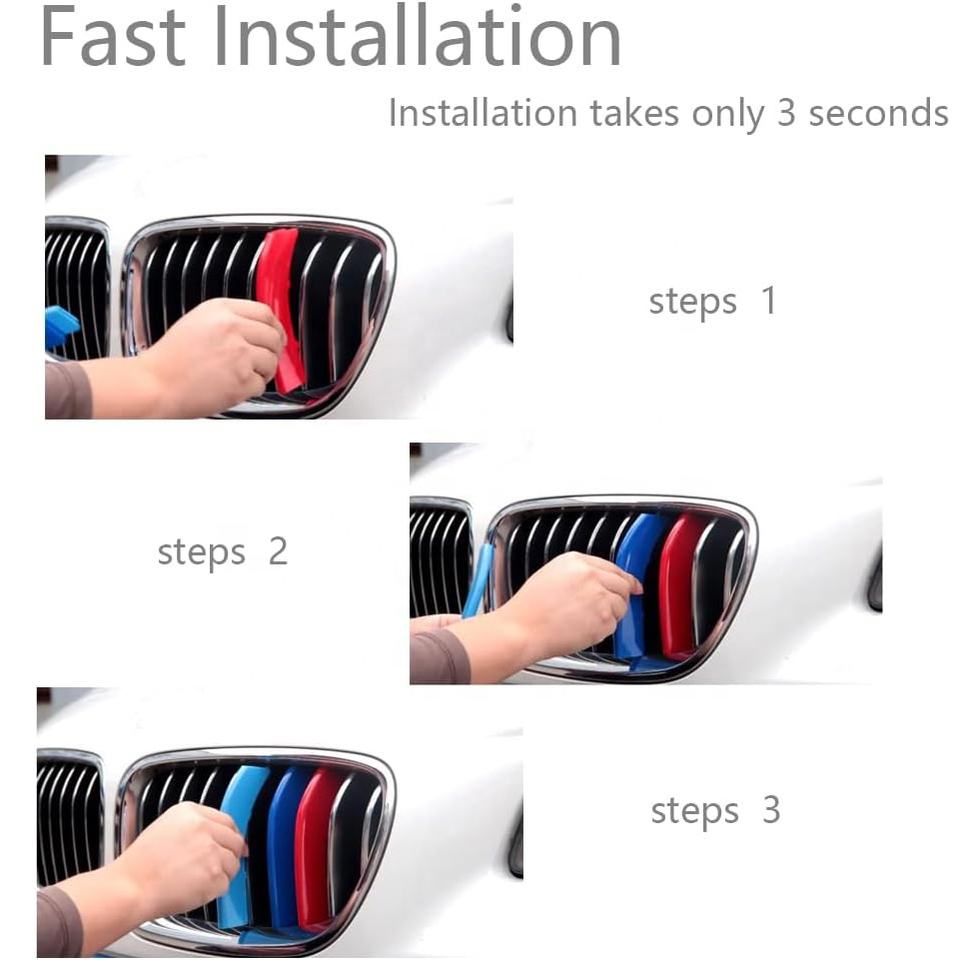 Fast Installation

Installation takes only 3 seconds

steps 1

steps 2

steps 3